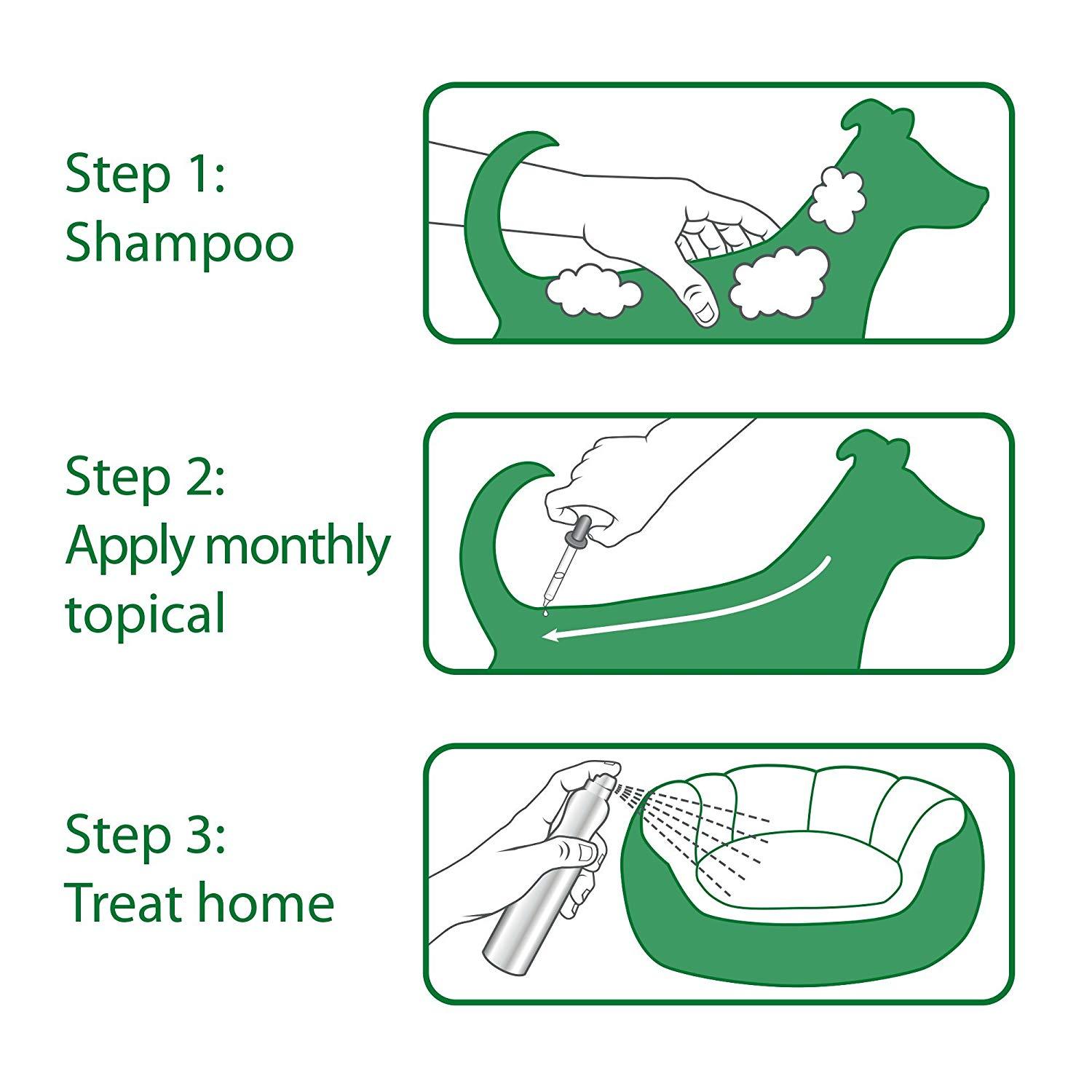 Step 1:
Shampoo

Step 2:
Apply monthly topical

Step 3:
Treat home