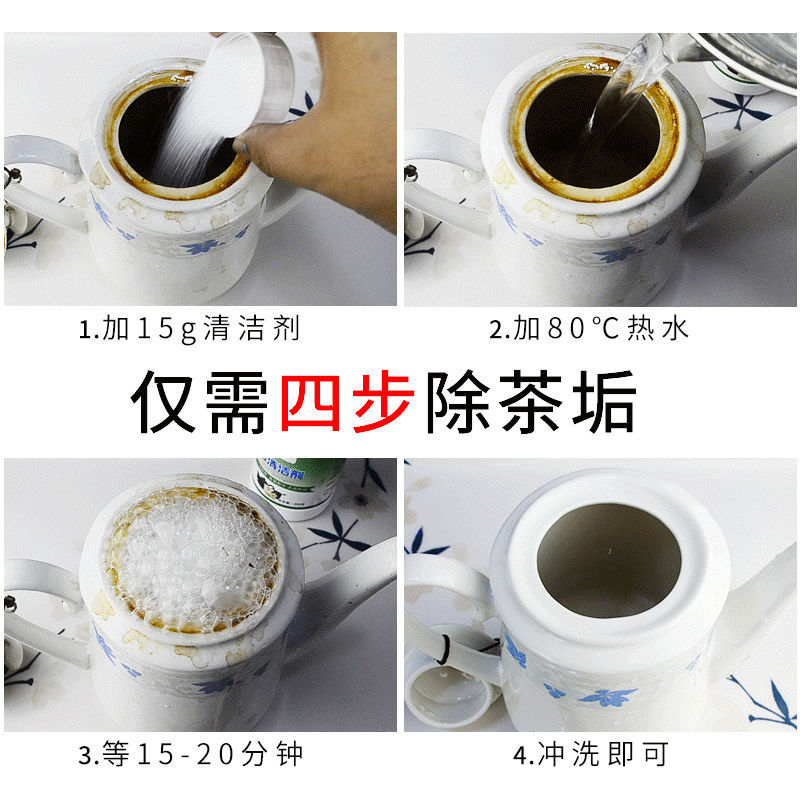 1.加15g清洁剂

2.加80℃热水

仅需四步除茶垢

清洁剂

3.等15-20分钟

4.冲洗即可