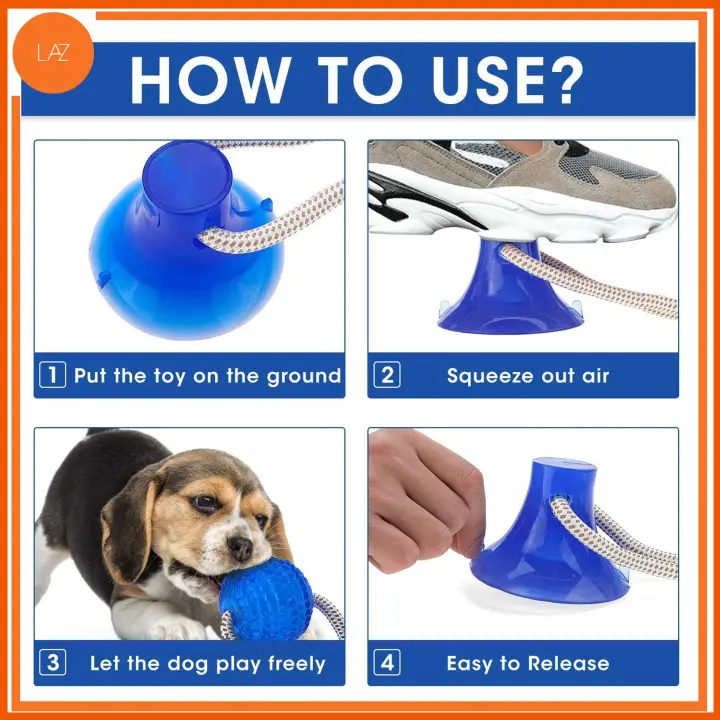 LAZ

HOW TO USE?

1 Put the toy on the ground

2 Squeeze out air

3 Let the dog play freely

4 Easy to Release