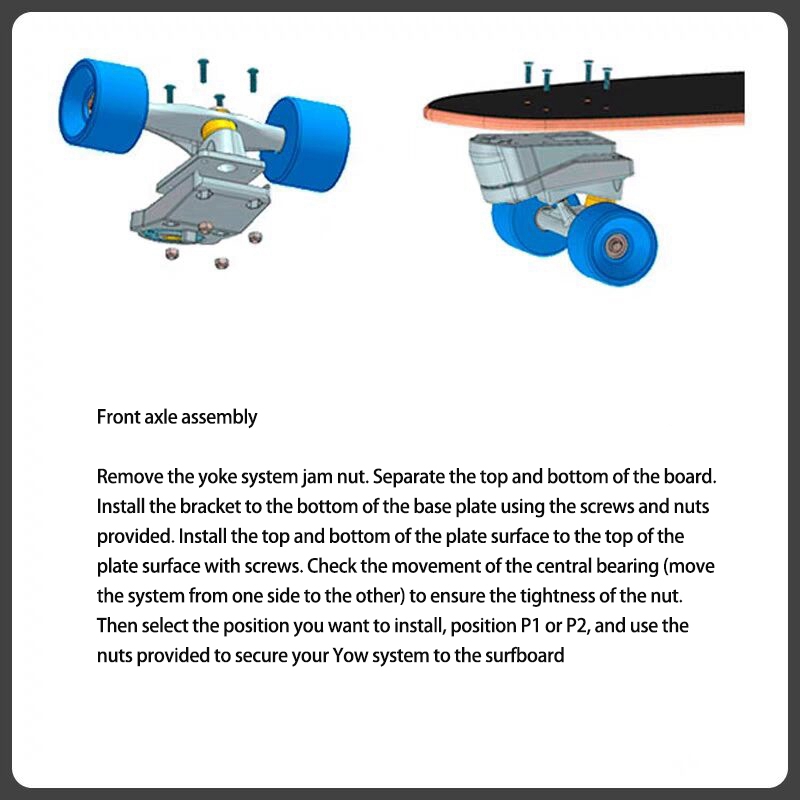 Front axle assembly

Remove the yoke system jam nut. Separate the top and bottom of the board. Install the bracket to the bottom of the base plate using the screws and nuts provided. Install the top and bottom of the plate surface to the top of the plate surface with screws. Check the movement of the central bearing (move the system from one side to the other) to ensure the tightness of the nut. Then select the position you want to install, position P1 or P2, and use the nuts provided to secure your Yow system to the surfboard