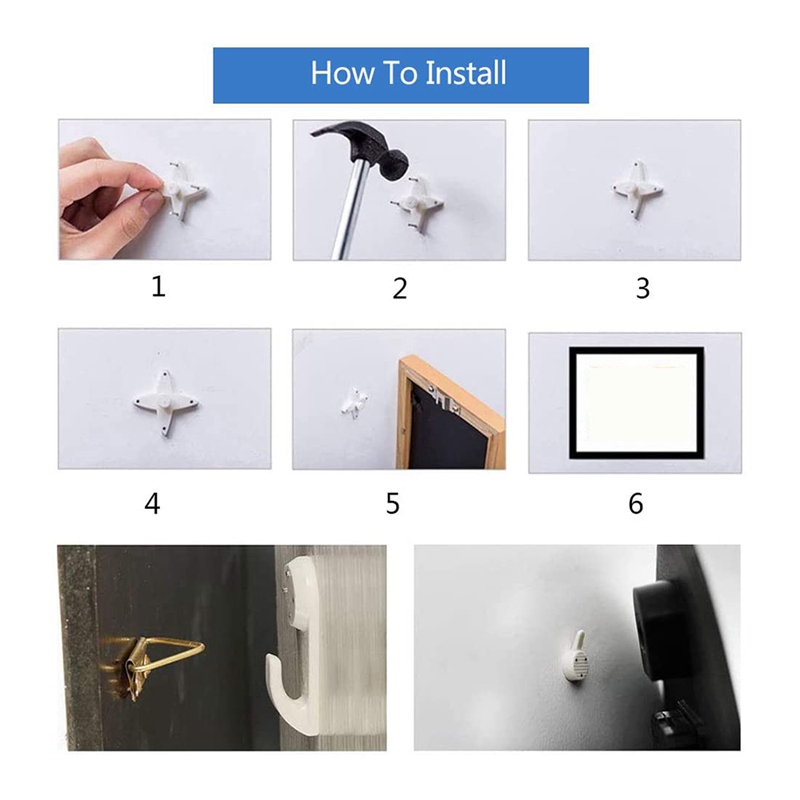 How To Install

1

2

3

4

5

6