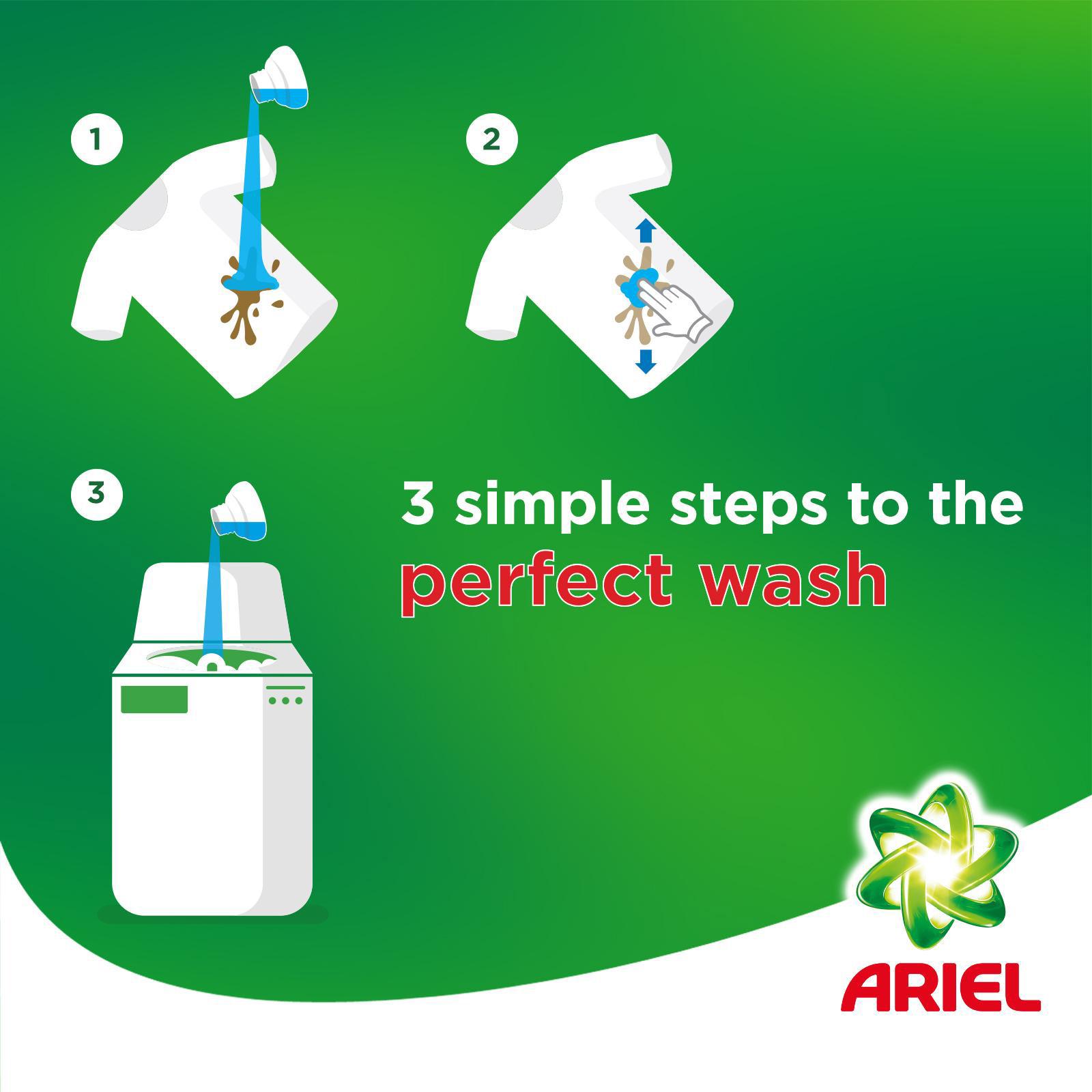 1

2

3

3 simple steps to the perfect wash

ARIEL