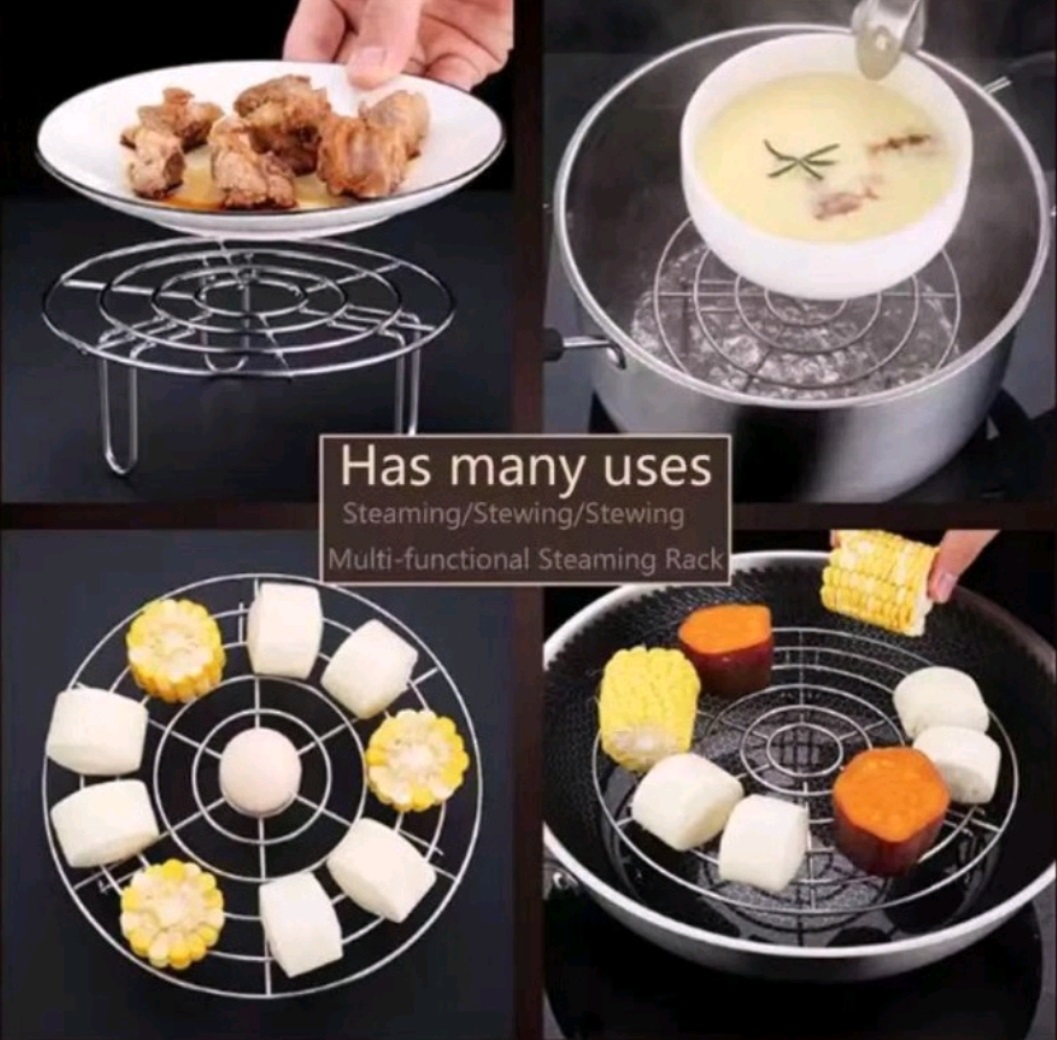 Has many uses

Steaming/Stewing/Stewing

Multi-functional Steaming Rack