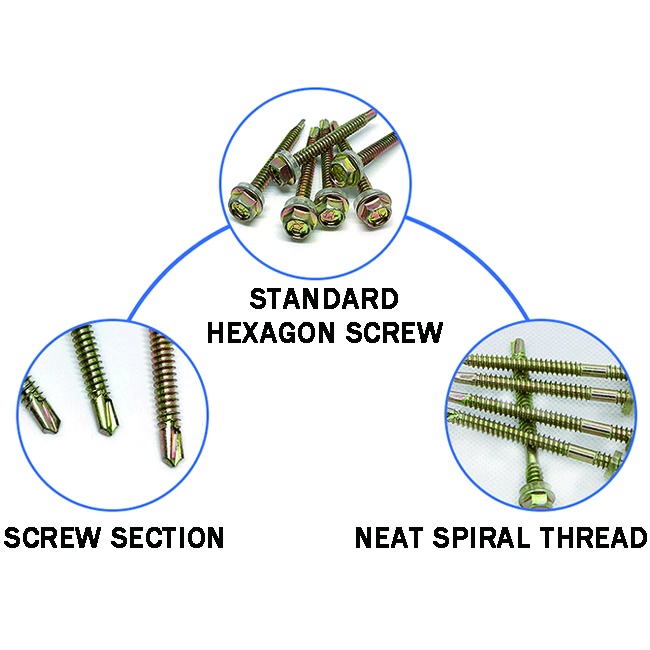 STANDARD HEXAGON SCREW

SCREW SECTION

NEAT SPIRAL THREAD