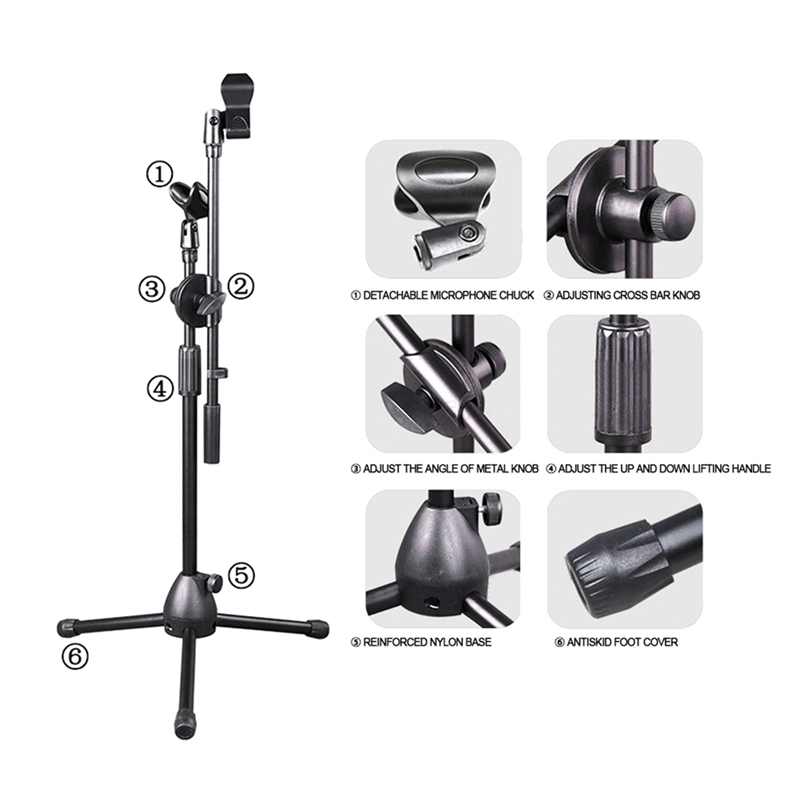 ①
③ ②
④
⑤
⑥

① DETACHABLE MICROPHONE CHUCK ② ADJUSTING CROSS BAR KNOB

③ ADJUST THE ANGLE OF METAL KNOB ④ ADJUST THE UP AND DOWN LIFTING HANDLE

⑤ REINFORCED NYLON BASE ⑥ ANTISKID FOOT COVER