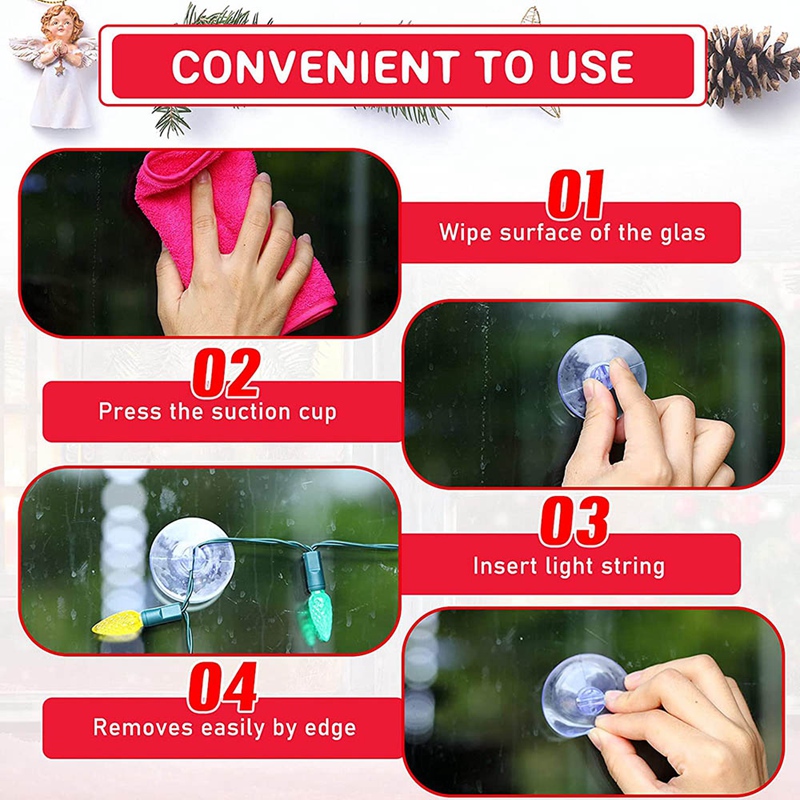 CONVENIENT TO USE

01
Wipe surface of the glas

02
Press the suction cup

03
Insert light string

04
Removes easily by edge