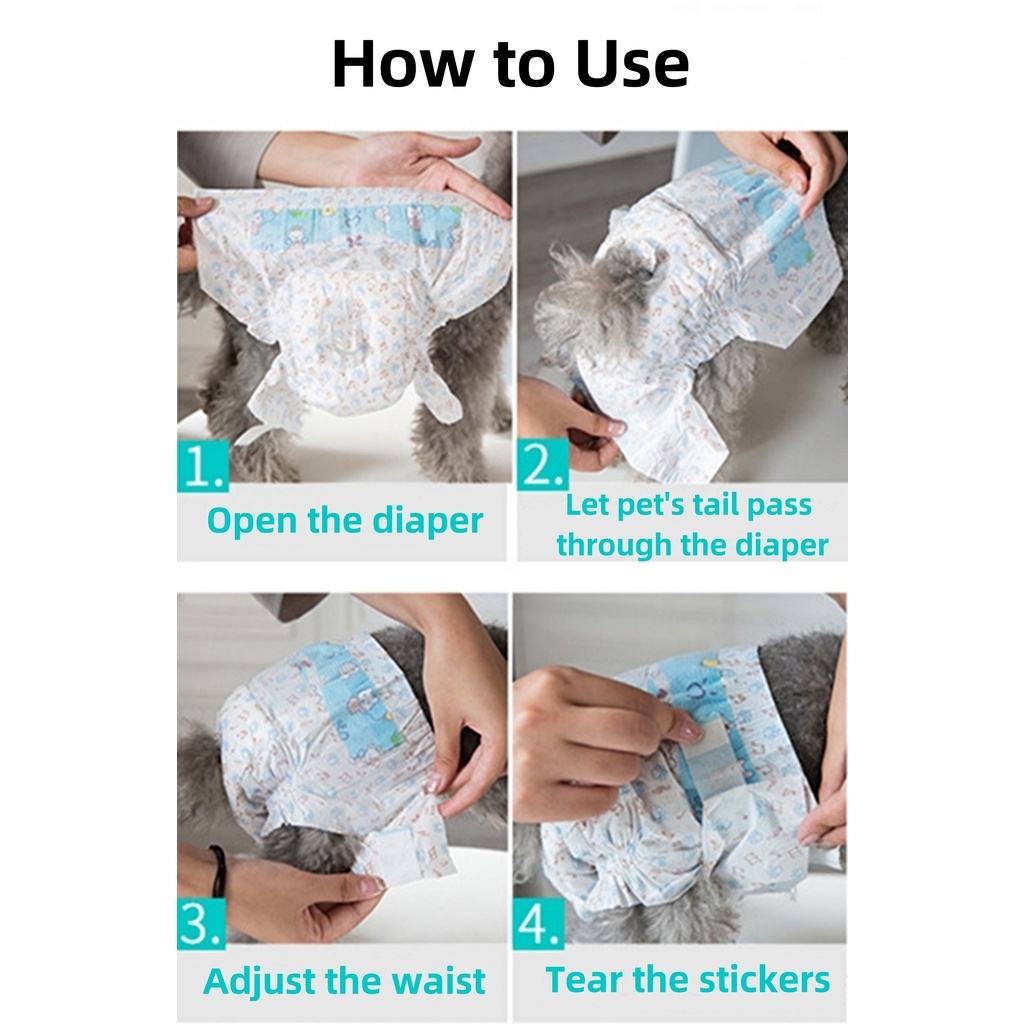 How to Use

1.

Open the diaper

2.

Let pet's tail pass through the diaper

3.

Adjust the waist

4.

Tear the stickers