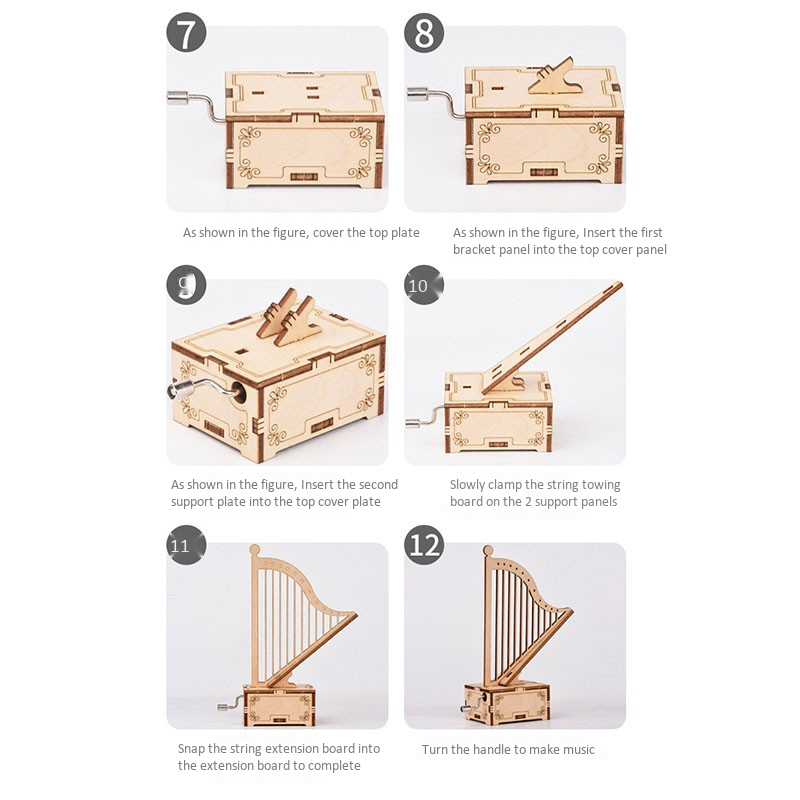 7

As shown in the figure, cover the top plate

8

As shown in the figure, Insert the first bracket panel into the top cover panel

9

As shown in the figure, Insert the second support plate into the top cover plate

10

Slowly clamp the string towing board on the 2 support panels

11

Snap the string extension board into the extension board to complete

12

Turn the handle to make music