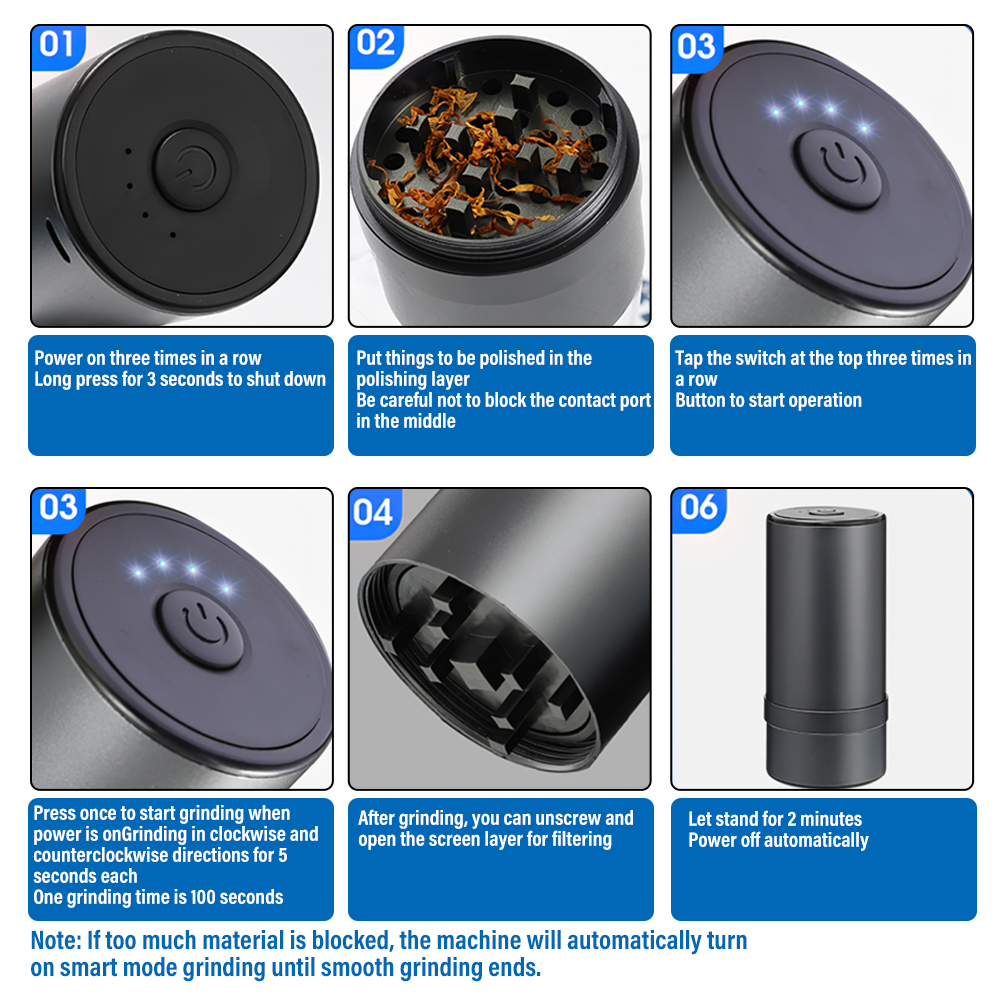 01

Power on three times in a row
Long press for 3 seconds to shut down

02

Put things to be polished in the polishing layer
Be careful not to block the contact port in the middle

03

Tap the switch at the top three times in a row
Button to start operation

03

Press once to start grinding when power is onGrinding in clockwise and counterclockwise directions for 5 seconds each
One grinding time is 100 seconds

04

After grinding, you can unscrew and open the screen layer for filtering

06

Let stand for 2 minutes
Power off automatically

Note: If too much material is blocked, the machine will automatically turn on smart mode grinding until smooth grinding ends.