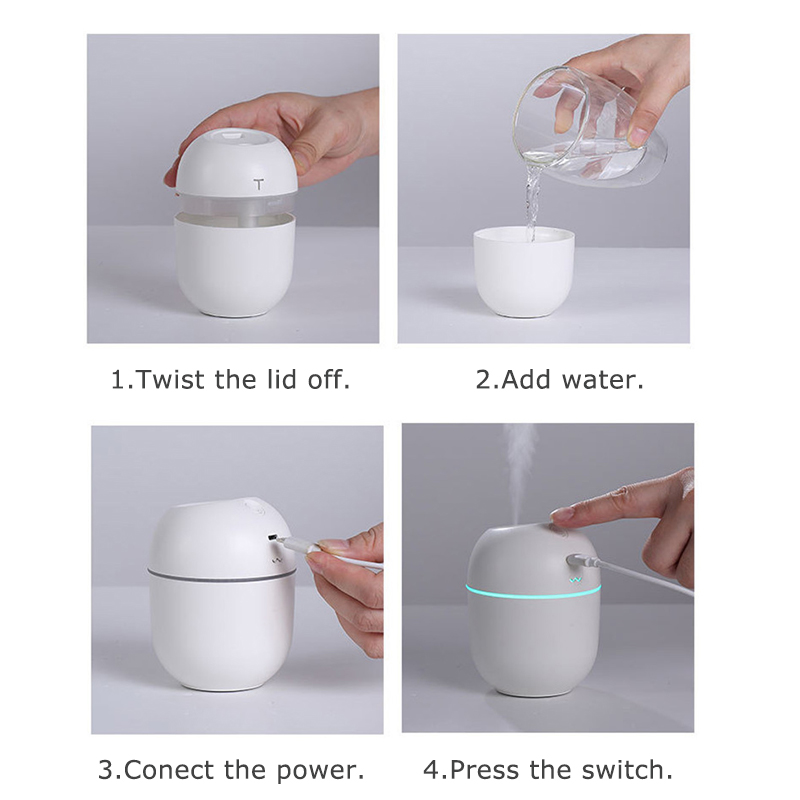 1.Twist the lid off.

2.Add water.

3.Conect the power.

4.Press the switch.