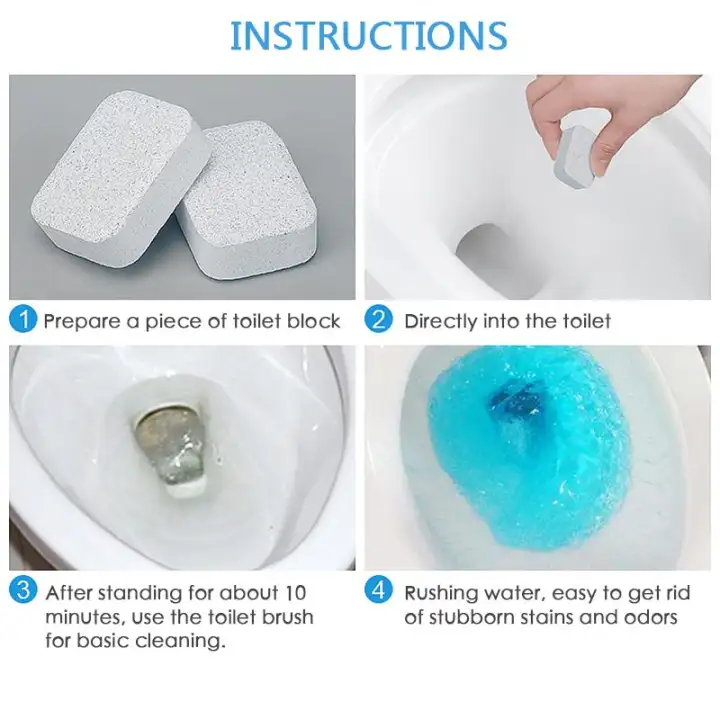 INSTRUCTIONS

1 Prepare a piece of toilet block

2 Directly into the toilet

3 After standing for about 10 minutes, use the toilet brush for basic cleaning.

4 Rushing water, easy to get rid of stubborn stains and odors