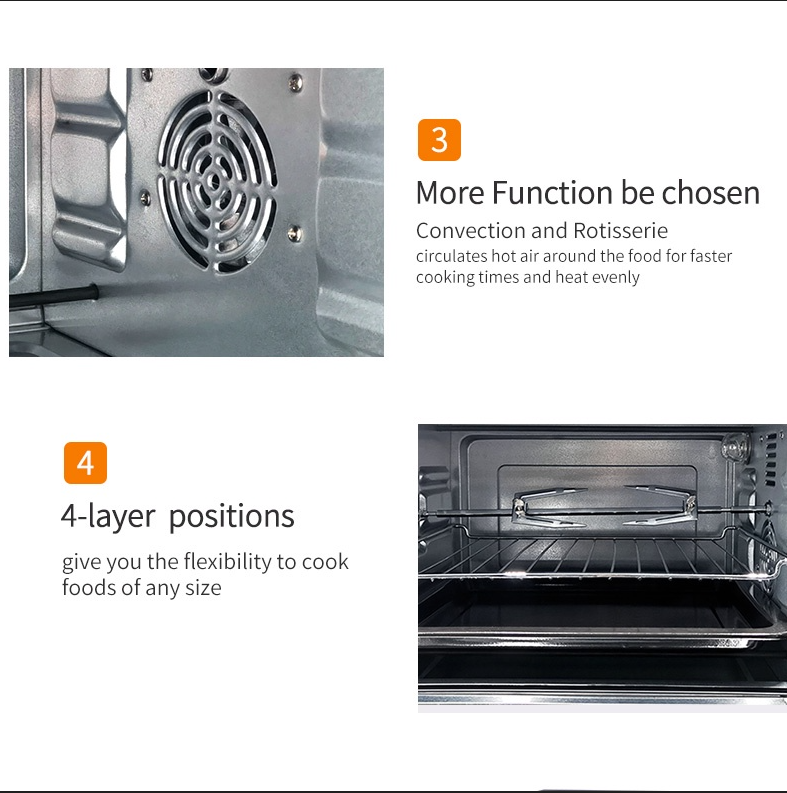 3

More Function be chosen

Convection and Rotisserie

circulates hot air around the food for faster cooking times and heat evenly

4

4-layer positions

give you the flexibility to cook foods of any size