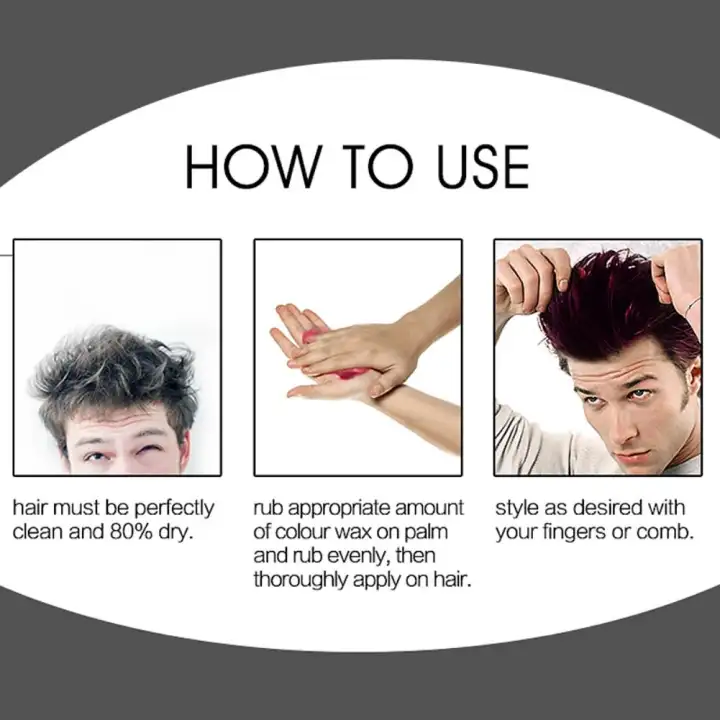 HOW TO USE

hair must be perfectly clean and 80% dry.

rub appropriate amount of colour wax on palm and rub evenly, then thoroughly apply on hair.

style as desired with your fingers or comb.