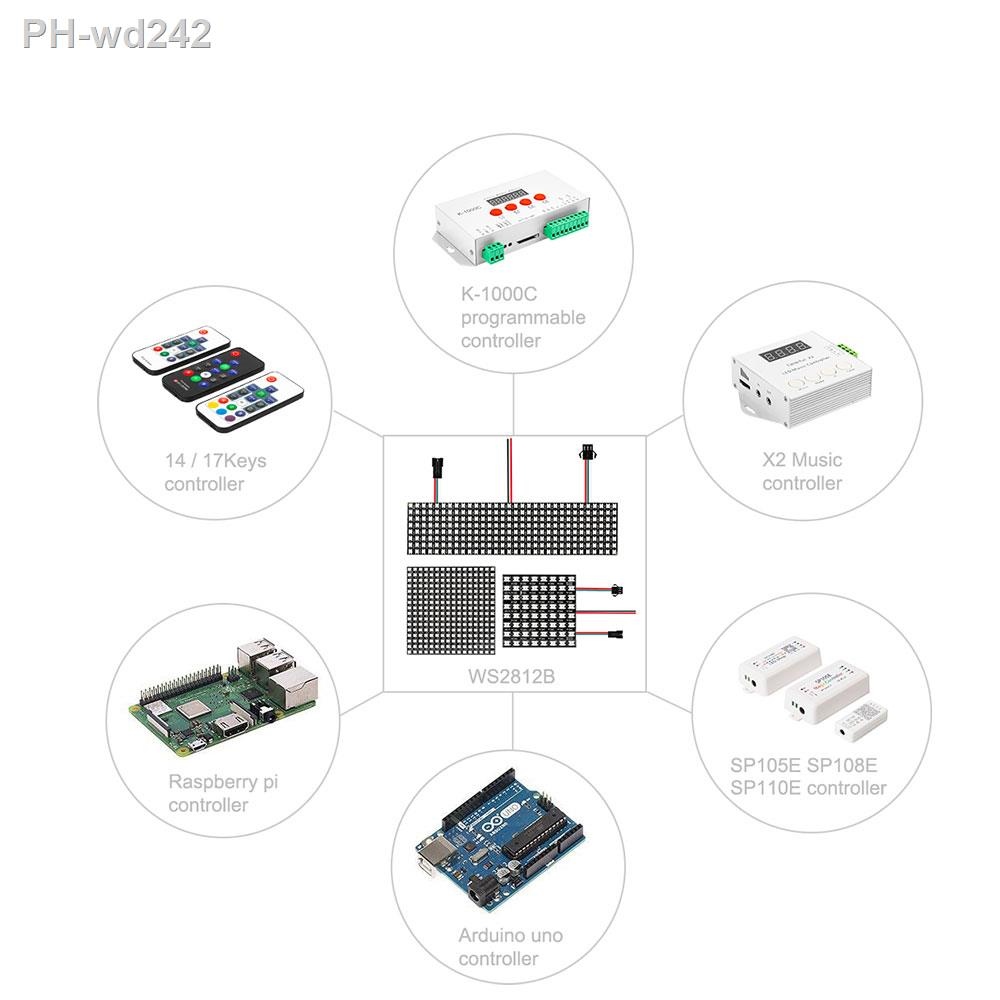 PH-wd242

K-1000C programmable controller

14 / 17Keys controller

X2 Music controller

WS2812B

Raspberry pi controller

SP105E SP108E SP110E controller

Arduino uno controller