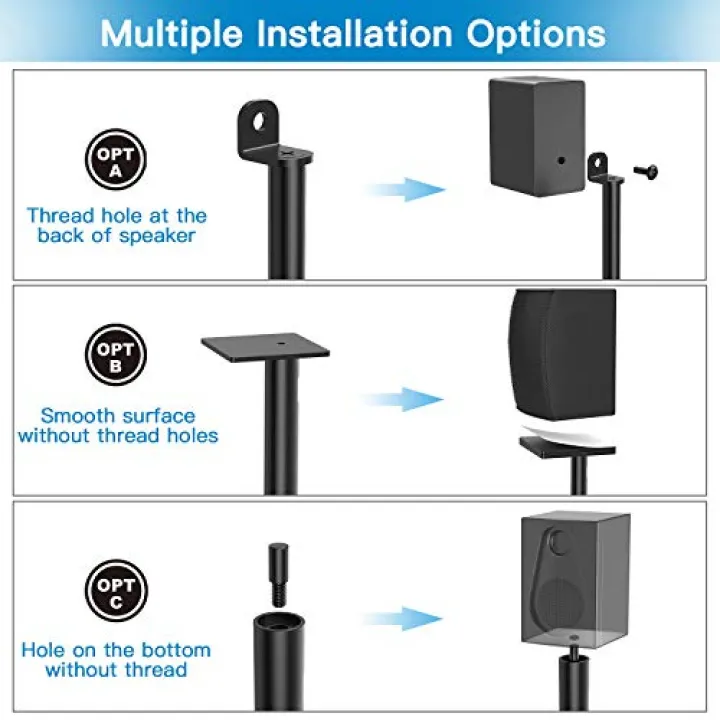 Multiple Installation Options

OPT A

Thread hole at the back of speaker

OPT B

Smooth surface without thread holes

OPT C

Hole on the bottom without thread