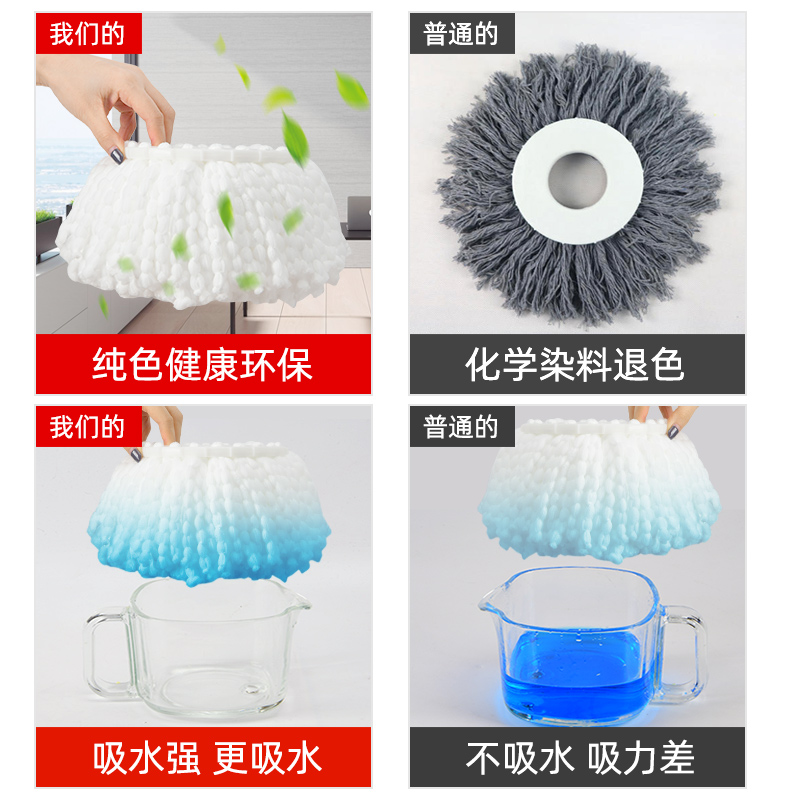 我们的

纯色健康环保

普通的

化学染料退色

我们的

吸水强 更吸水

普通的

不吸水 吸力差