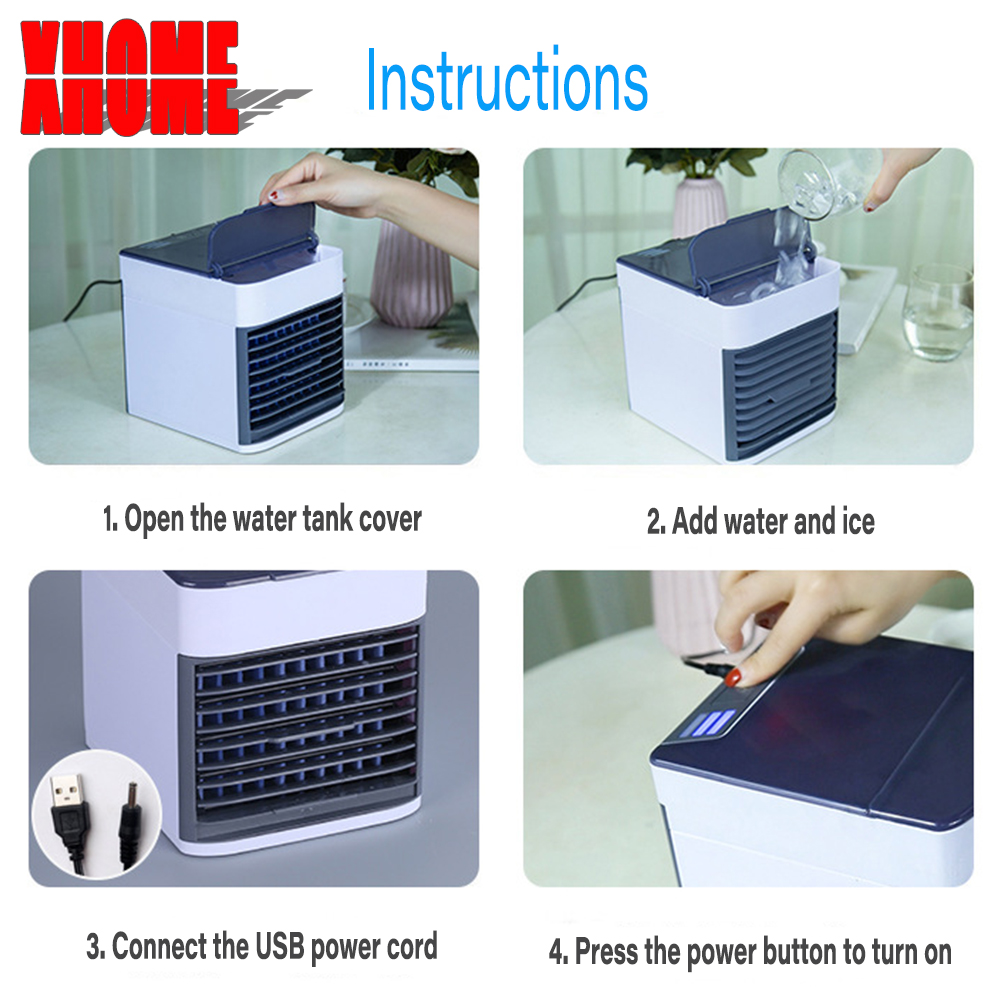 XHOME

Instructions

1. Open the water tank cover

2. Add water and ice

3. Connect the USB power cord

4. Press the power button to turn on