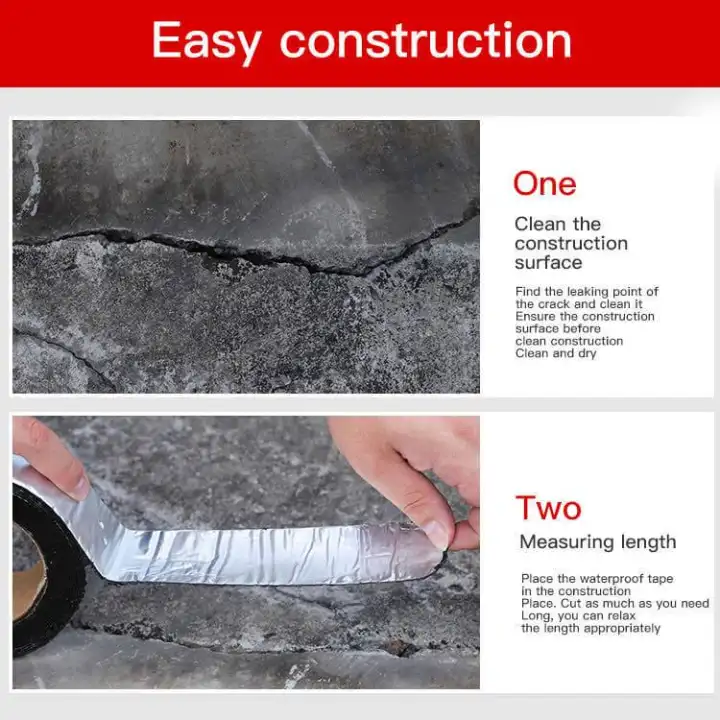 Easy construction

One

Clean the construction surface

Find the leaking point of the crack and clean it
Ensure the construction surface before clean construction
Clean and dry

Two

Measuring length

Place the waterproof tape in the construction
Place. Cut as much as you need
Long, you can relax the length appropriately