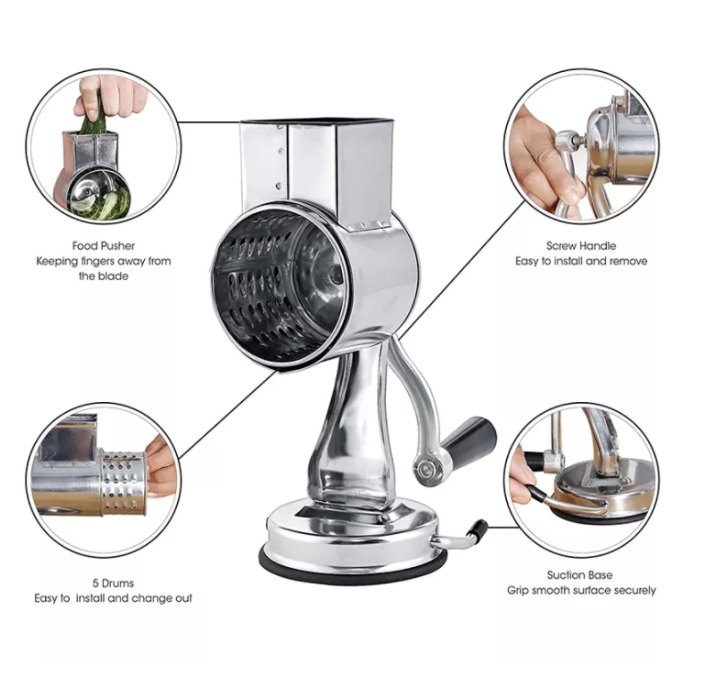 Food Pusher
Keeping fingers away from the blade

Screw Handle
Easy to install and remove

5 Drums
Easy to  install and change out

Suction Base
Grip smooth surface securely