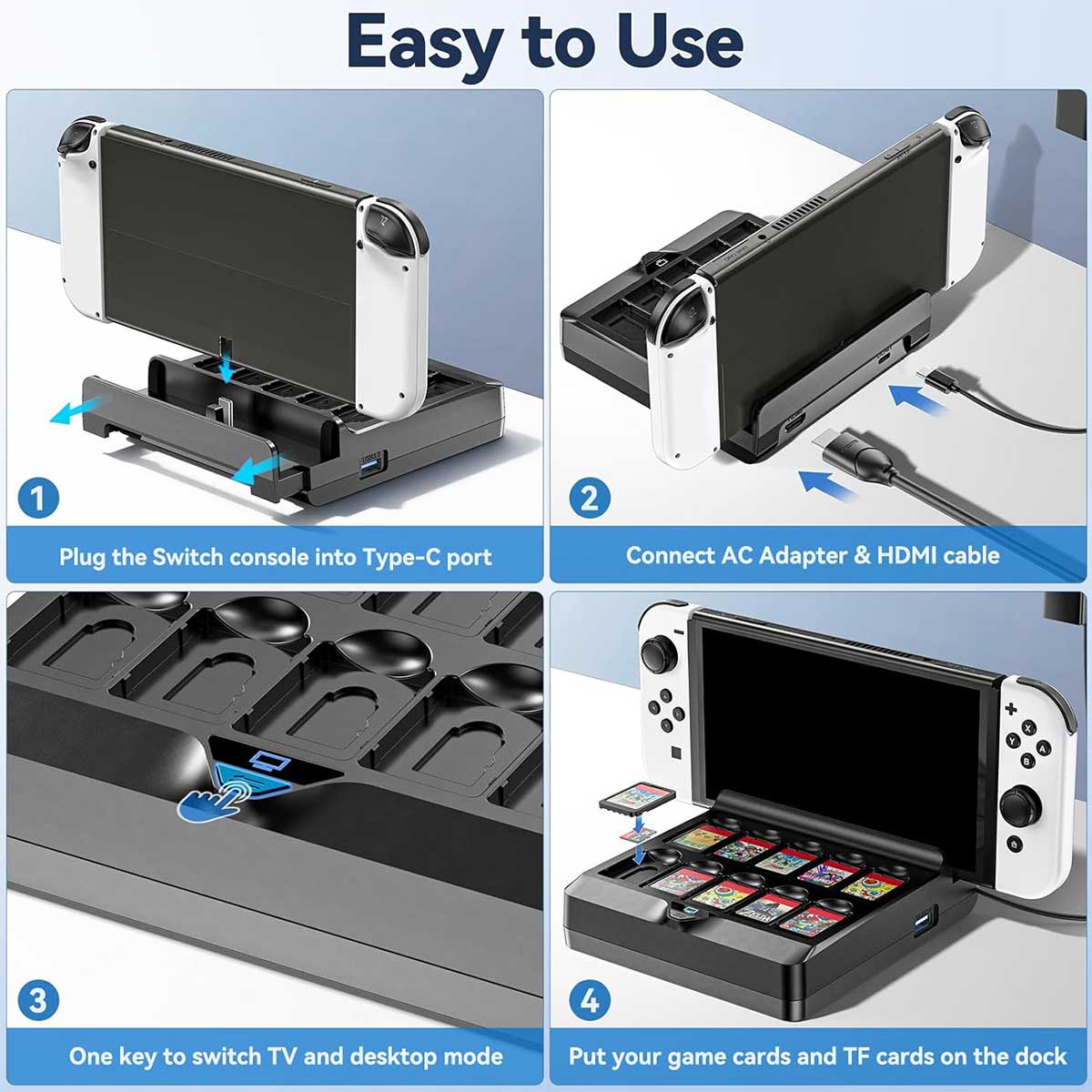 Easy to Use

1

Plug the Switch console into Type-C port

2

Connect AC Adapter & HDMI cable

3

One key to switch TV and desktop mode

4

Put your game cards and TF cards on the dock