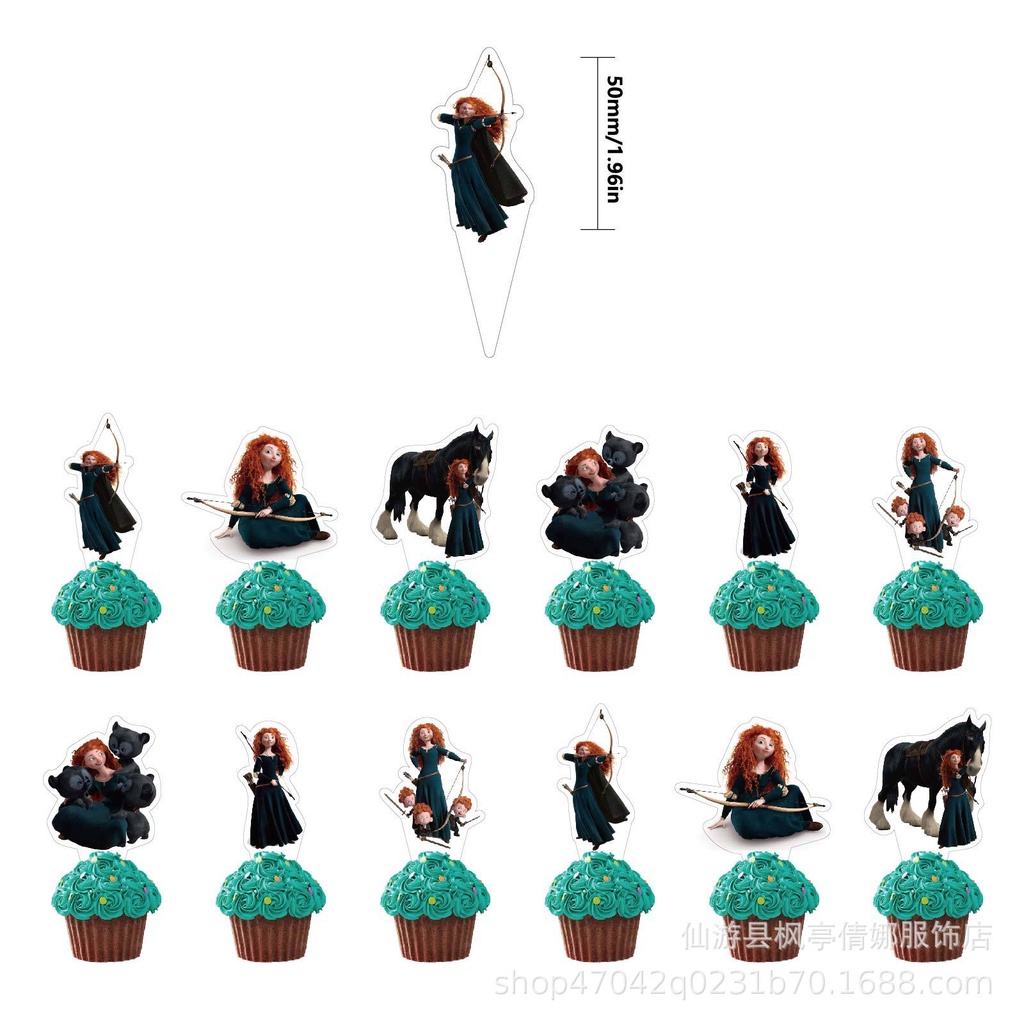 50mm/1.96in

仙游县枫亭倩娜服饰店
shop47042q0231b70.1688.com