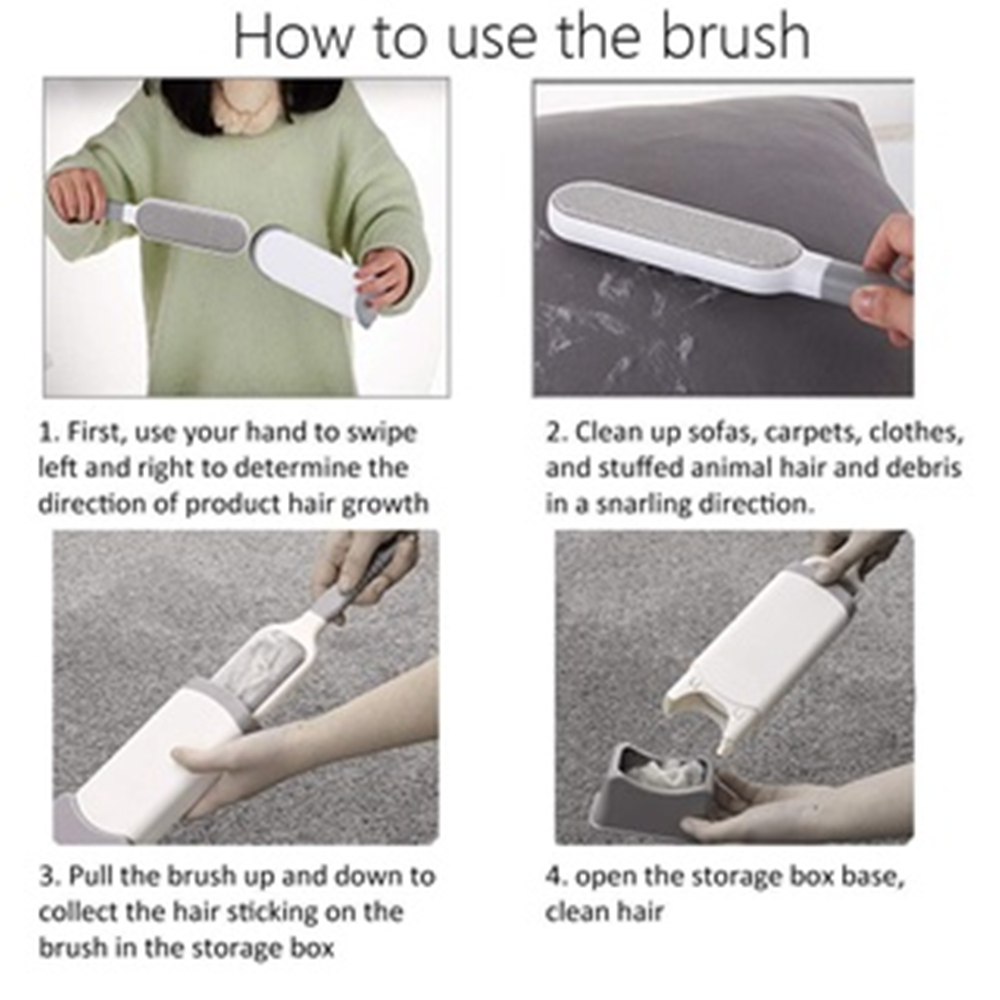 How to use the brush

1. First, use your hand to swipe left and right to determine the direction of product hair growth

2. Clean up sofas, carpets, clothes, and stuffed animal hair and debris in a snarling direction.

3. Pull the brush up and down to collect the hair sticking on the brush in the storage box

4. open the storage box base, clean hair