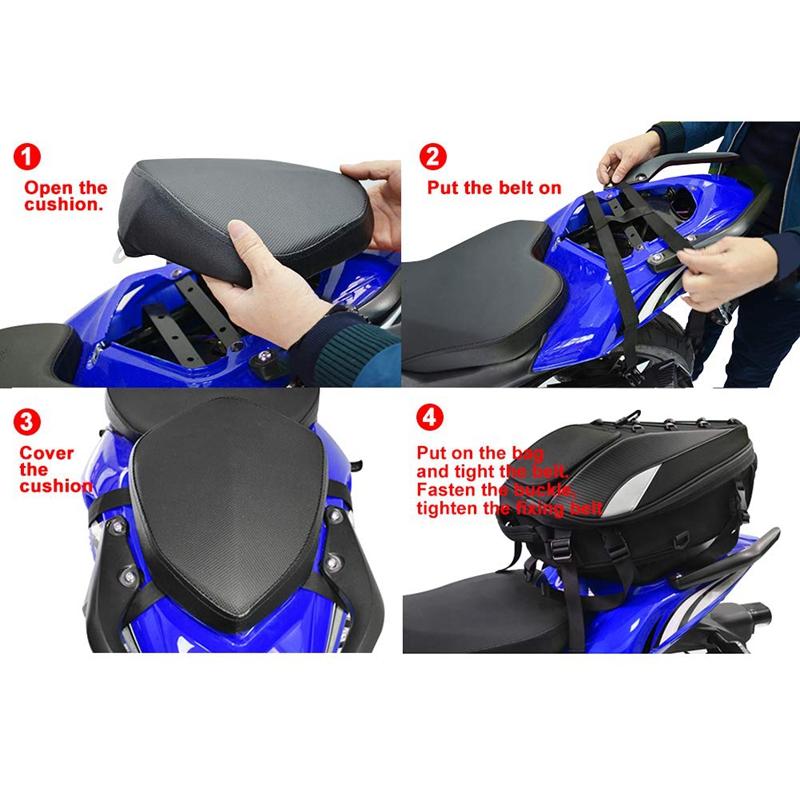 1
Open the cushion.

2
Put the belt on

3
Cover the cushion

4
Put on the bag and tight the belt. Fasten the buckle, tighten the fixing belt