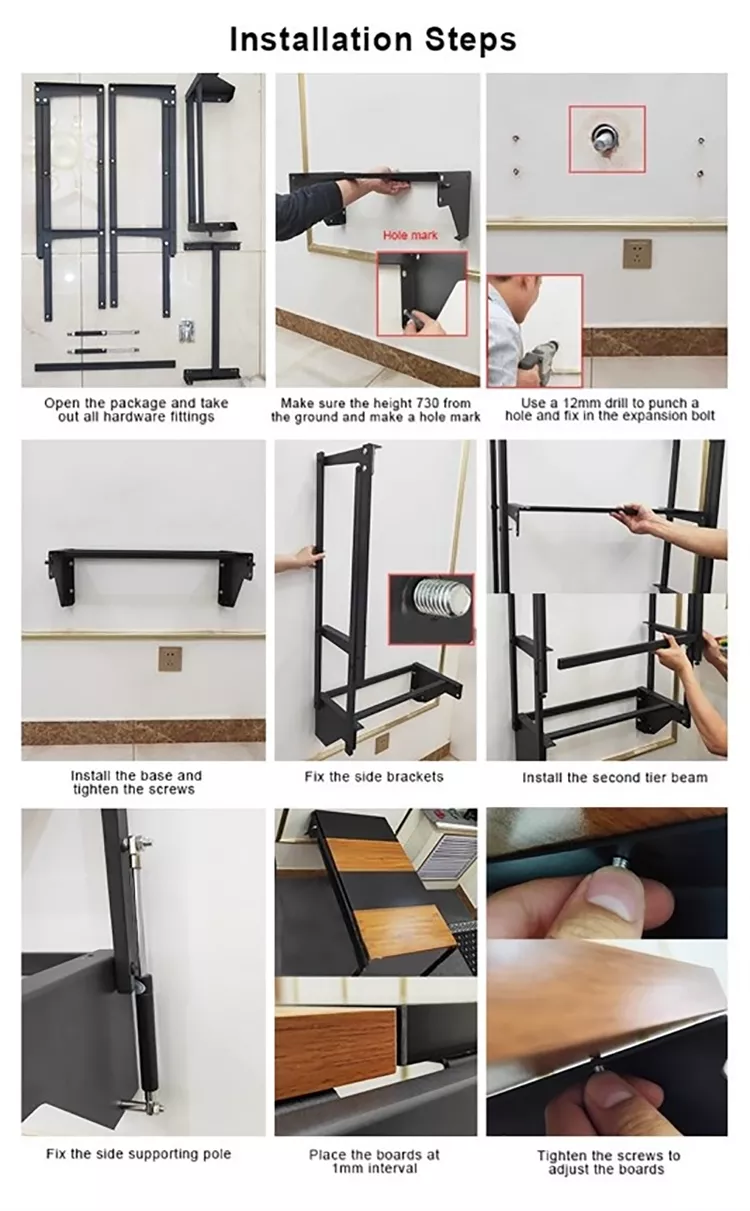 Installation Steps

Open the package and take out all hardware fittings

Hole mark

Make sure the height 730 from the ground and make a hole mark

Use a 12mm drill to punch a hole and fix in the expansion bolt

Install the base and tighten the screws

Fix the side brackets

Install the second tier beam

Fix the side supporting pole

Place the boards at 1mm interval

Tighten the screws to adjust the boards