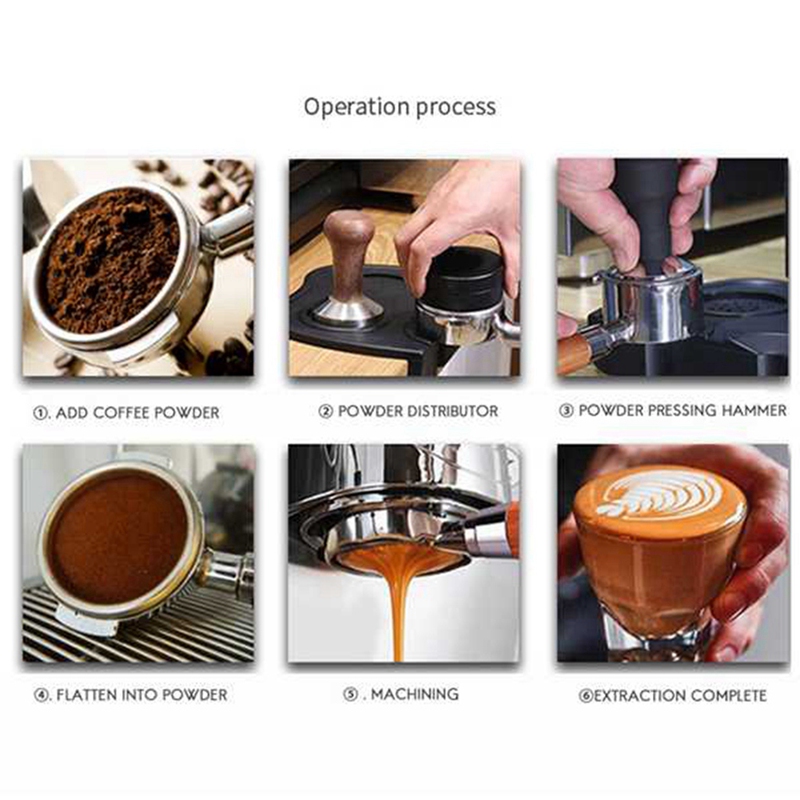 Operation process

①. ADD COFFEE POWDER

② POWDER DISTRIBUTOR

③ POWDER PRESSING HAMMER

④. FLATTEN INTO POWDER

⑤ . MACHINING

⑥EXTRACTION COMPLETE