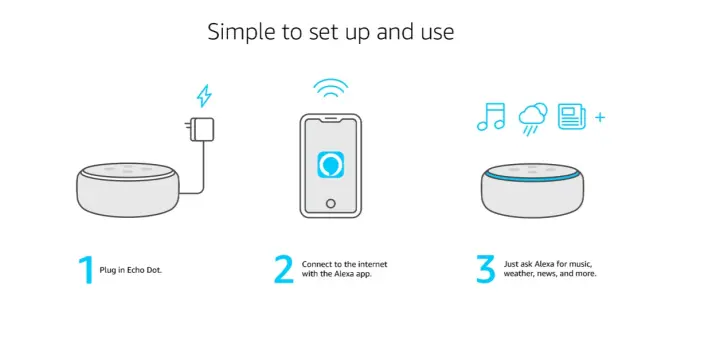 Simple to set up and use

+

1 Plug in Echo Dot.

2 Connect to the internet with the Alexa app.

3 Just ask Alexa for music, weather, news, and more.