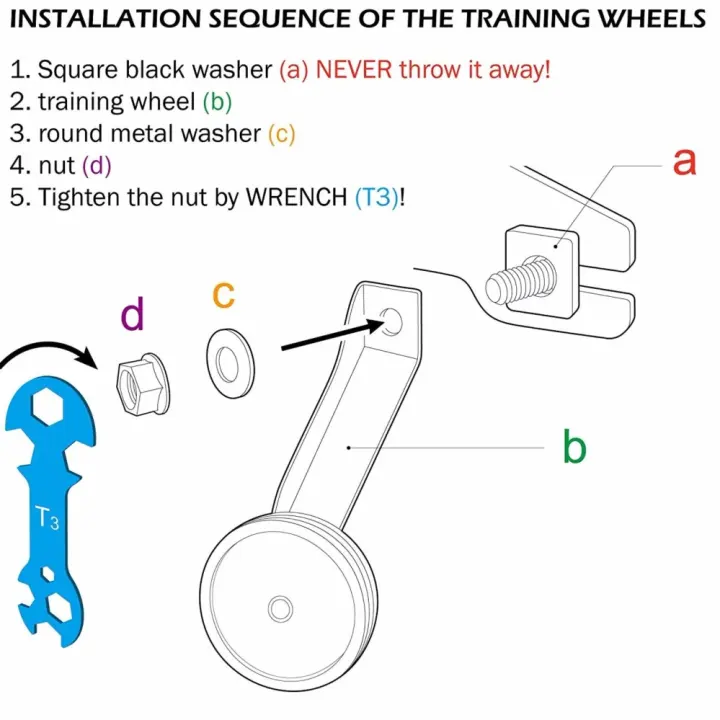 INSTALLATION SEQUENCE OF THE TRAINING WHEELS

1. Square black washer (a) NEVER throw it away!
2. training wheel (b)
3. round metal washer (c)
4. nut (d)
5. Tighten the nut by WRENCH (T3)!

a

d

c

b

$T_3$