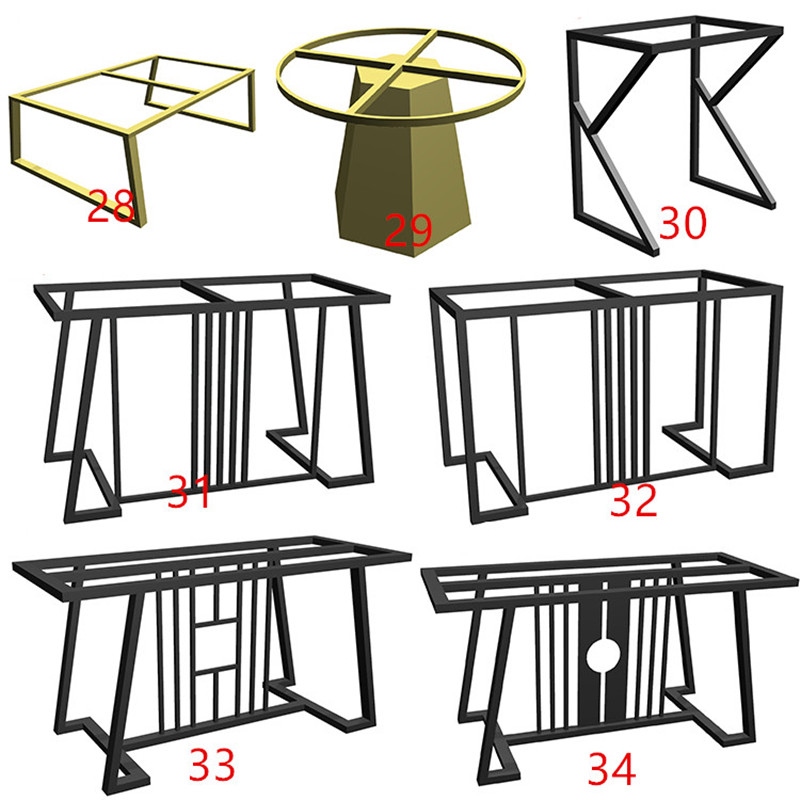 28

29

30

31

32

33

34