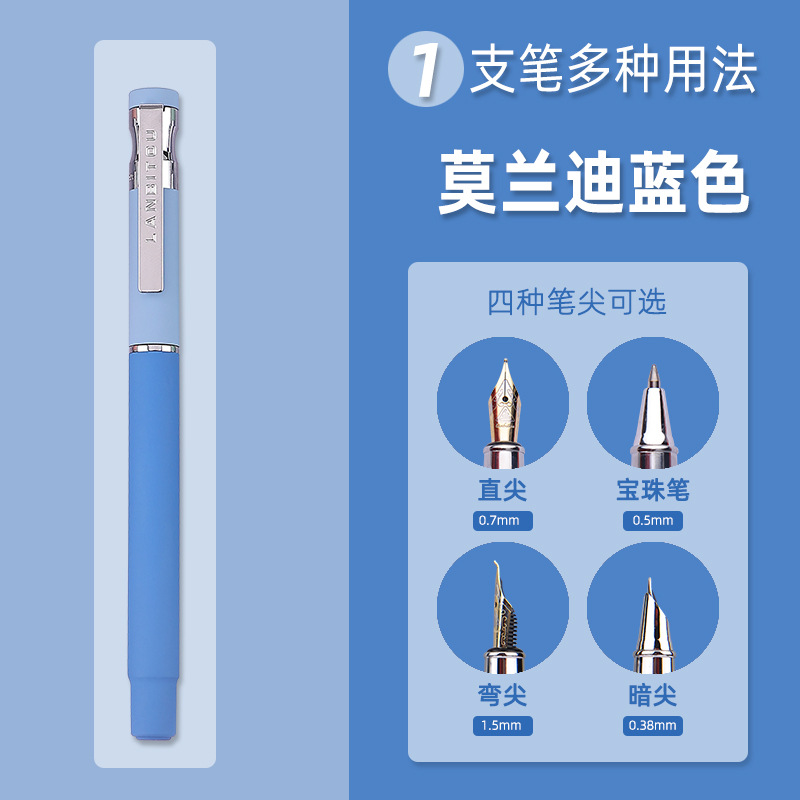 LANBITOU

1 支笔多种用法

莫兰迪蓝色

四种笔尖可选

直尖
0.7mm

宝珠笔
0.5mm

弯尖
1.5mm

暗尖
0.38mm