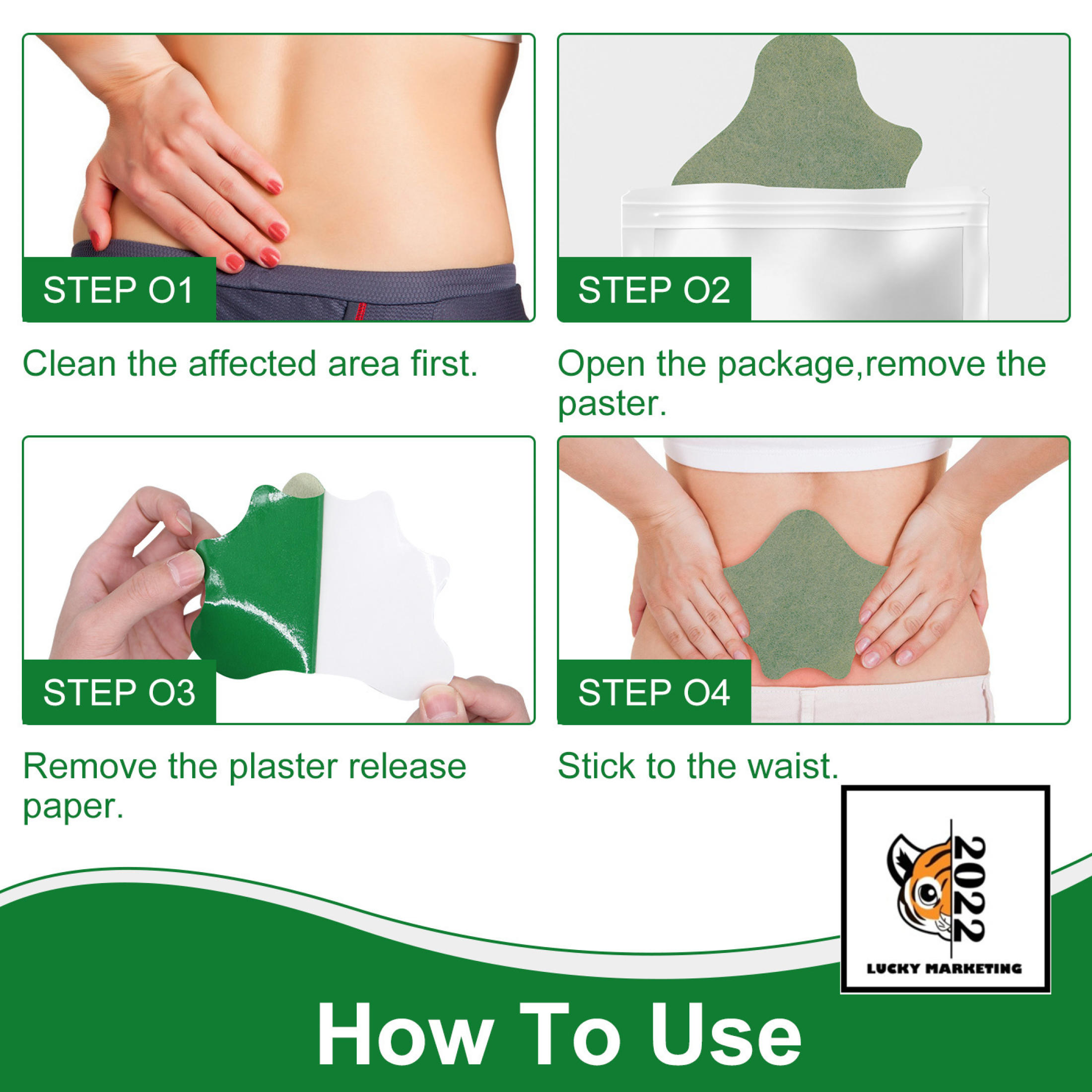 STEP O1

Clean the affected area first.

STEP O2

Open the package,remove the paster.

STEP O3

Remove the plaster release paper.

STEP O4

Stick to the waist.

2022

LUCKY MARKETING

How To Use