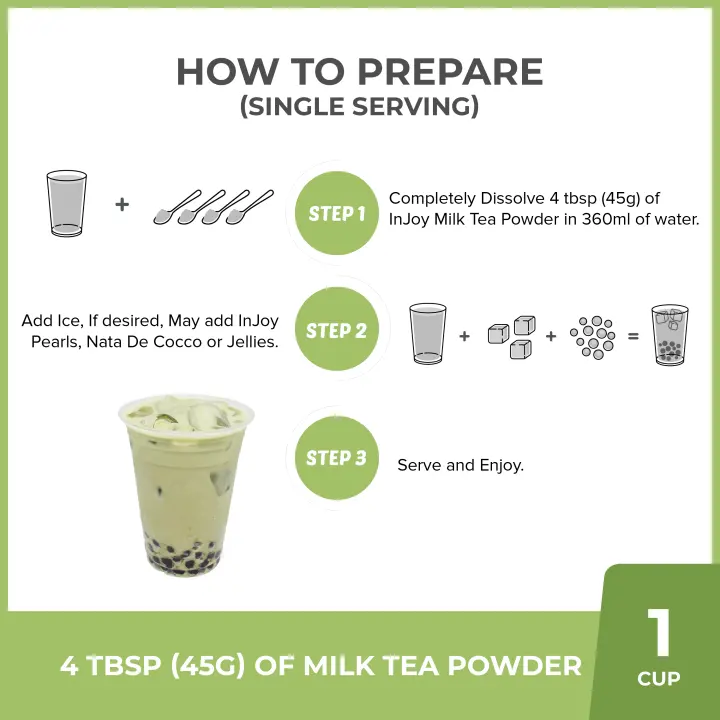 HOW TO PREPARE
(SINGLE SERVING)

+

STEP 1

Completely Dissolve 4 tbsp (45g) of InJoy Milk Tea Powder in 360ml of water.

Add Ice, If desired, May add InJoy Pearls, Nata De Cocco or Jellies.

STEP 2

+ + =

STEP 3

Serve and Enjoy.

4 TBSP (45G) OF MILK TEA POWDER

1
CUP