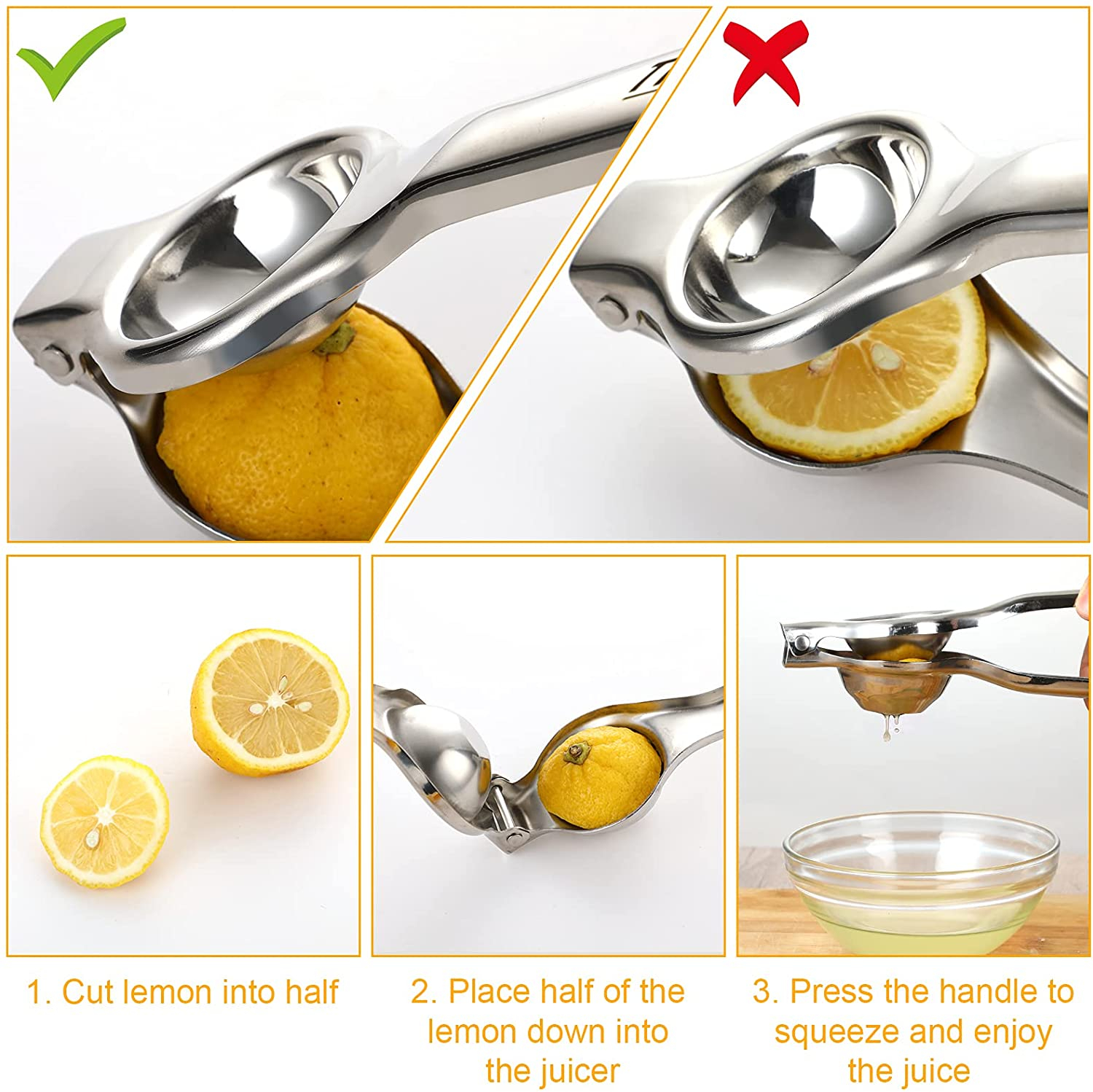 1. Cut lemon into half

2. Place half of the lemon down into the juicer

3. Press the handle to squeeze and enjoy the juice