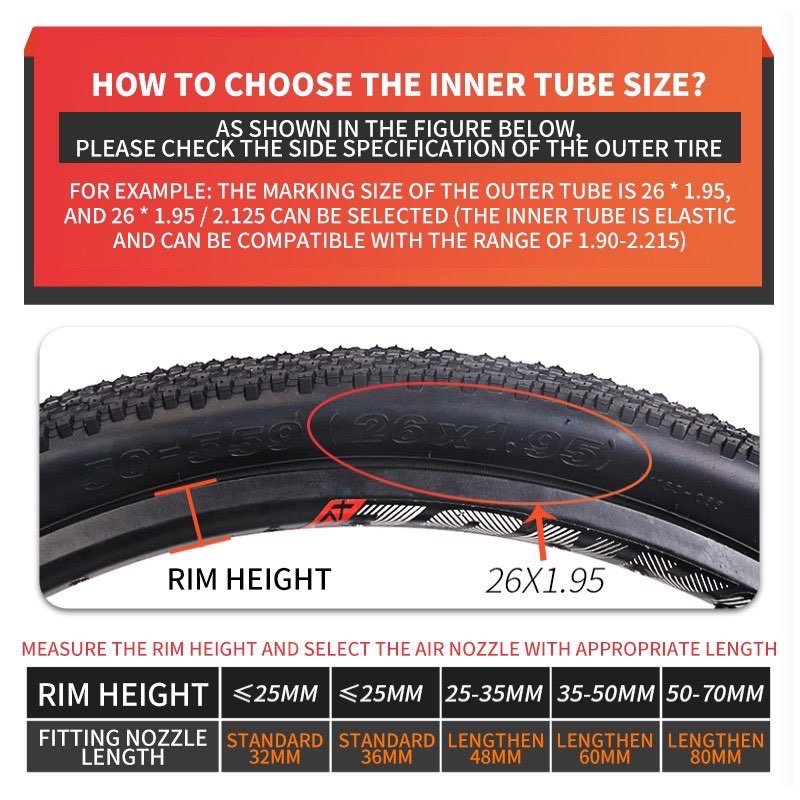 HOW TO CHOOSE THE INNER TUBE SIZE?

AS SHOWN IN THE FIGURE BELOW, PLEASE CHECK THE SIDE SPECIFICATION OF THE OUTER TIRE

FOR EXAMPLE: THE MARKING SIZE OF THE OUTER TUBE IS 26 * 1.95, AND 26 * 1.95 / 2.125 CAN BE SELECTED (THE INNER TUBE IS ELASTIC AND CAN BE COMPATIBLE WITH THE RANGE OF 1.90-2.215)

50-559 (26 X 1.95)

RIM HEIGHT

26X1.95

MEASURE THE RIM HEIGHT AND SELECT THE AIR NOZZLE WITH APPROPRIATE LENGTH

| RIM HEIGHT | ≤25MM | ≤25MM | 25-35MM | 35-50MM | 50-70MM |
|---|---|---|---|---|---|
| FITTING NOZZLE LENGTH | STANDARD 32MM | STANDARD 36MM | LENGTHEN 48MM | LENGTHEN 60MM | LENGTHEN 80MM |