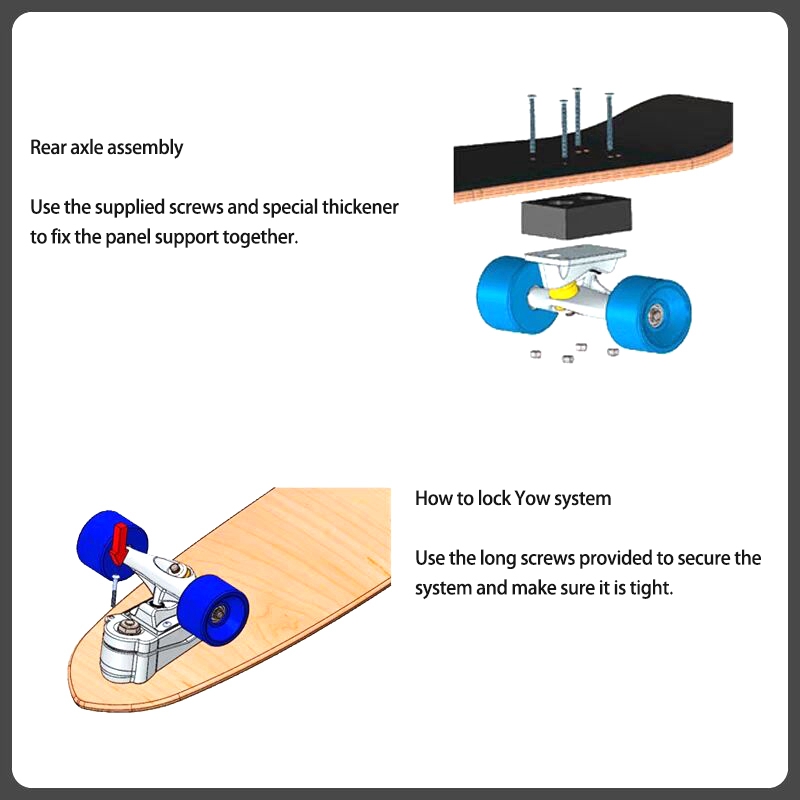 Rear axle assembly

Use the supplied screws and special thickener to fix the panel support together.

How to lock Yow system

Use the long screws provided to secure the system and make sure it is tight.