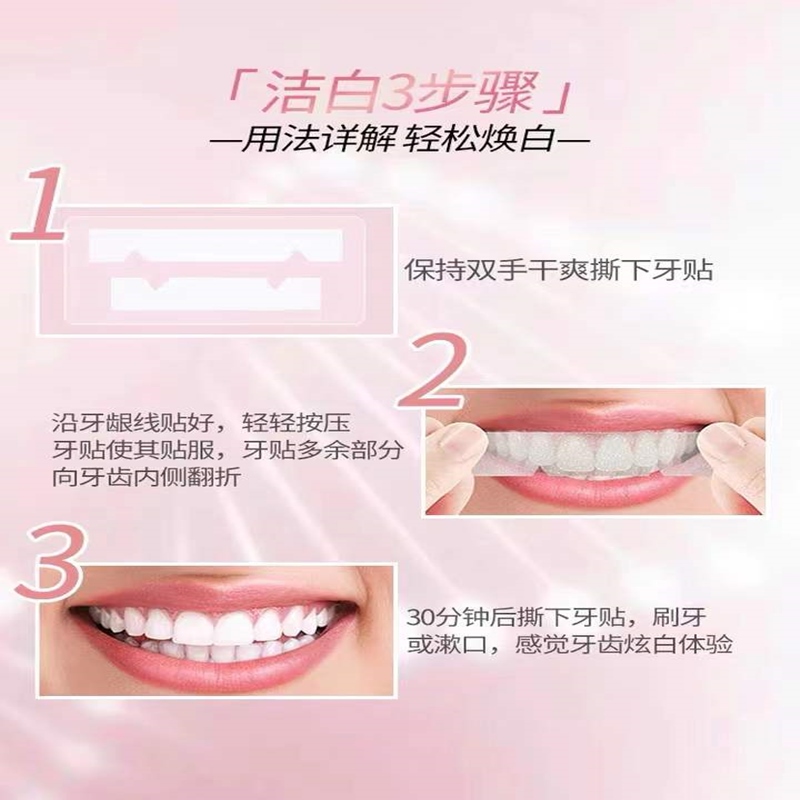 「洁白3步骤」
—用法详解 轻松焕白—

1

保持双手干爽撕下牙贴

2

沿牙龈线贴好，轻轻按压牙贴使其贴服，牙贴多余部分向牙齿内侧翻折

3

30分钟后撕下牙贴，刷牙或漱口，感觉牙齿炫白体验