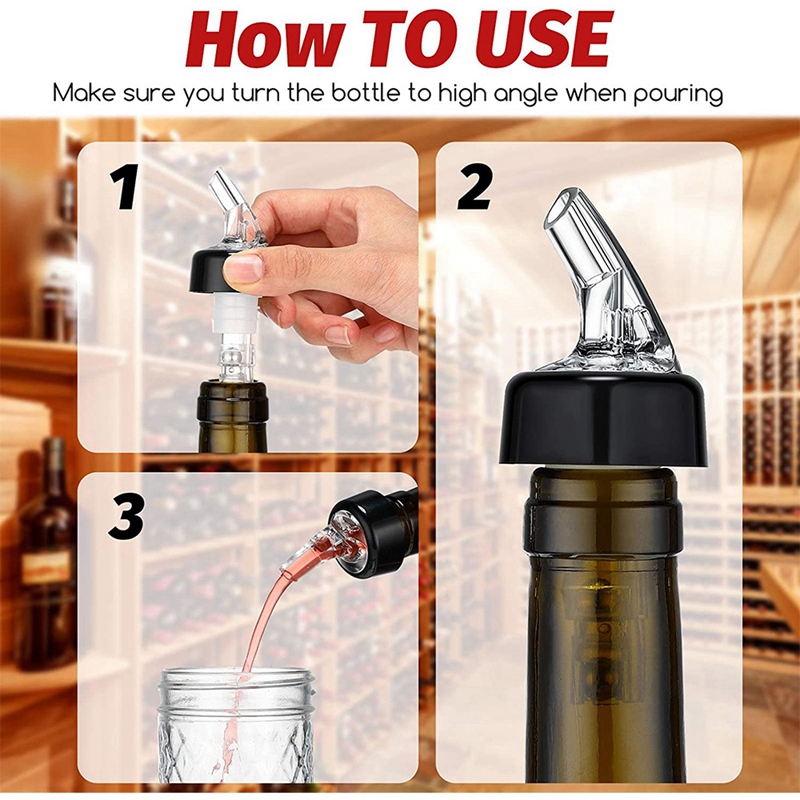 How TO USE

Make sure you turn the bottle to high angle when pouring

1

2

3