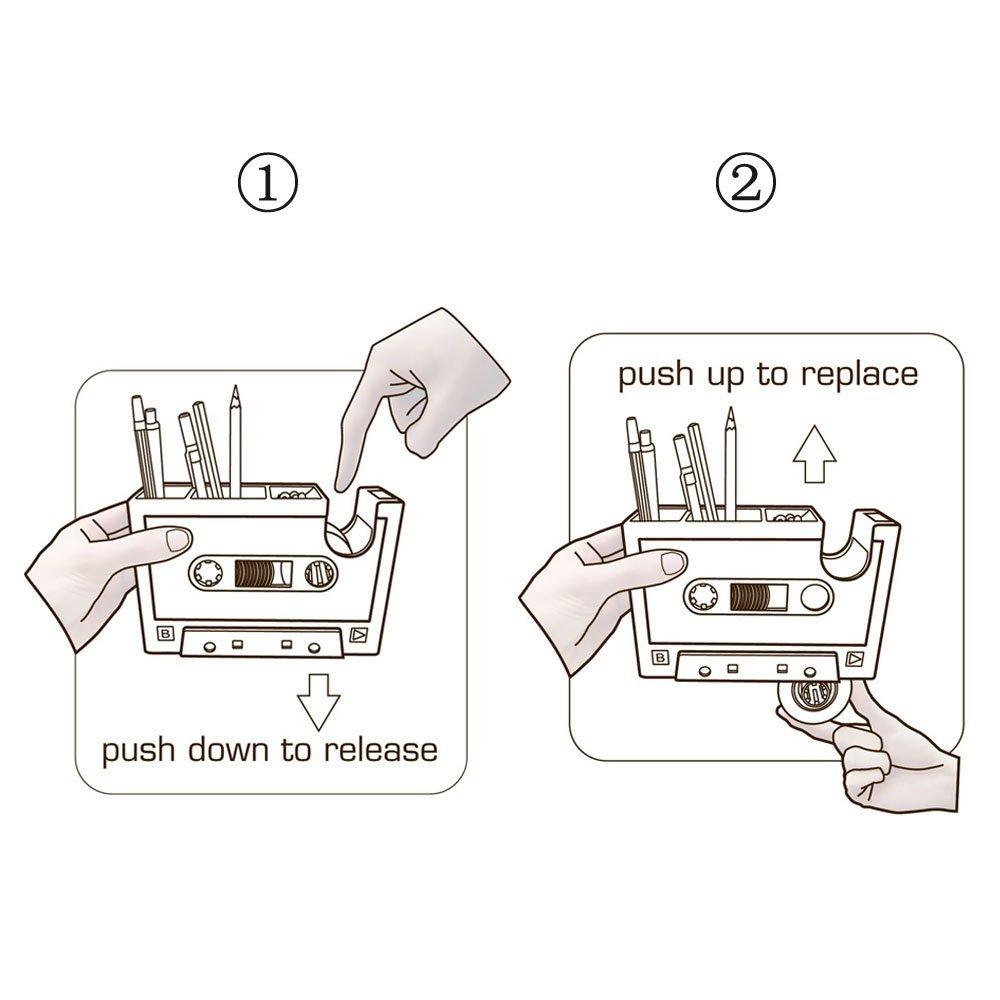 ①

B

push down to release

②

push up to replace

B