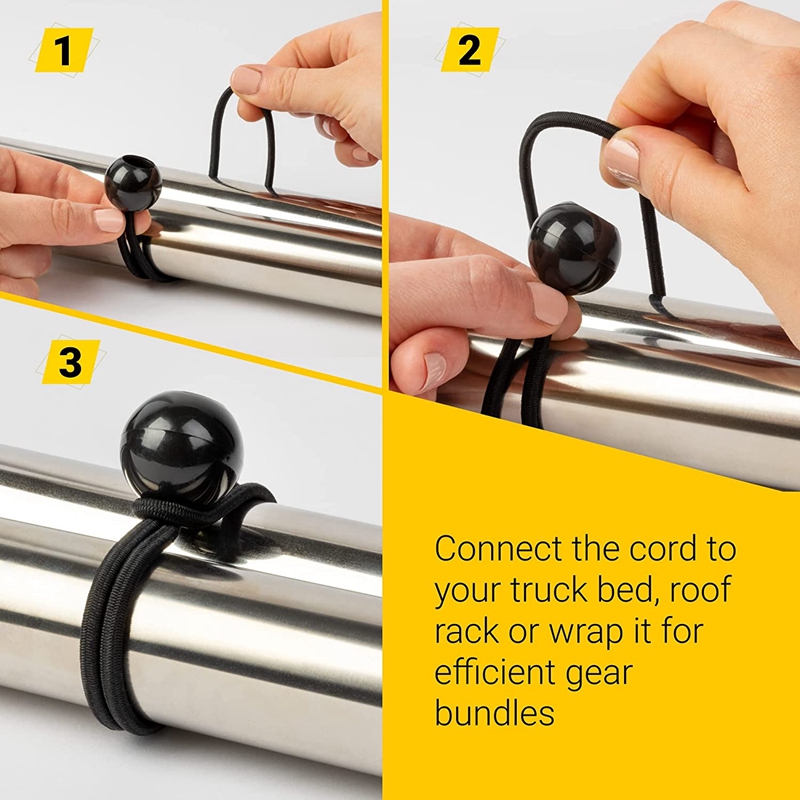 1

2

3

Connect the cord to your truck bed, roof rack or wrap it for efficient gear bundles