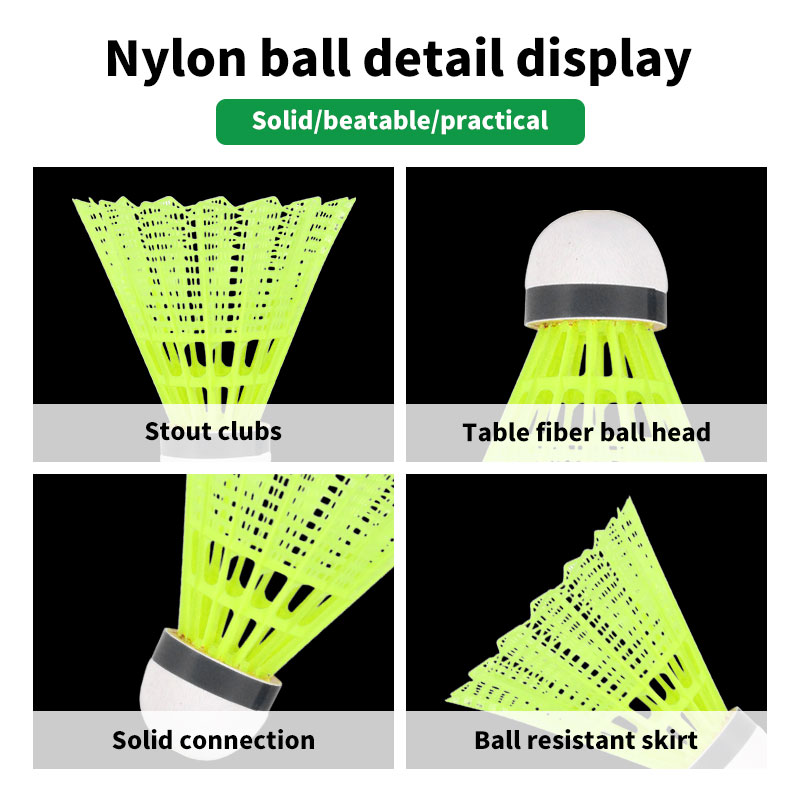 Nylon ball detail display

Solid/beatable/practical

Stout clubs

Table fiber ball head

Solid connection

Ball resistant skirt