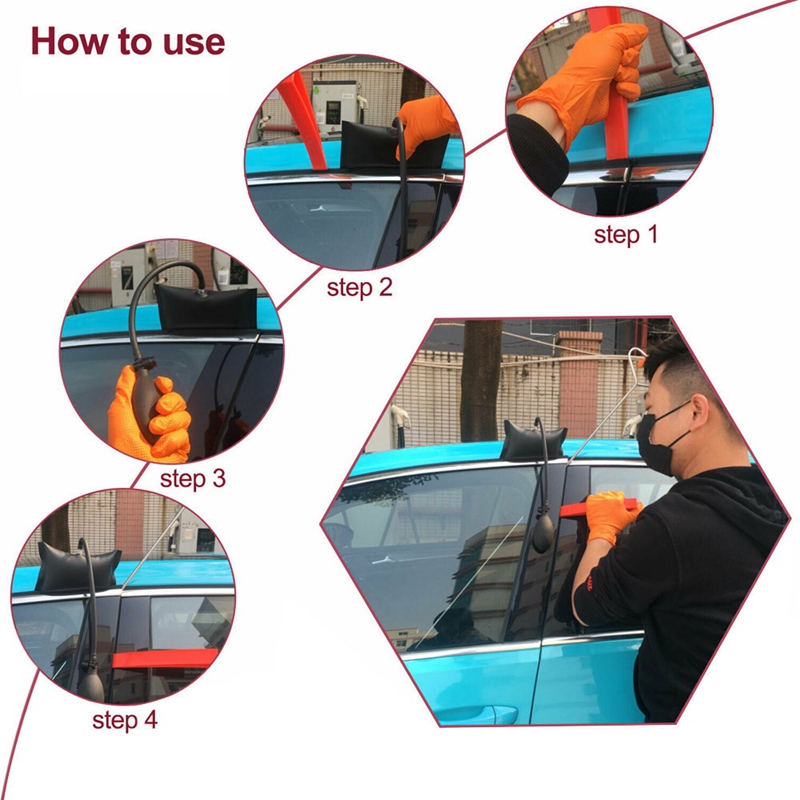 How to use

step 1

step 2

step 3

step 4