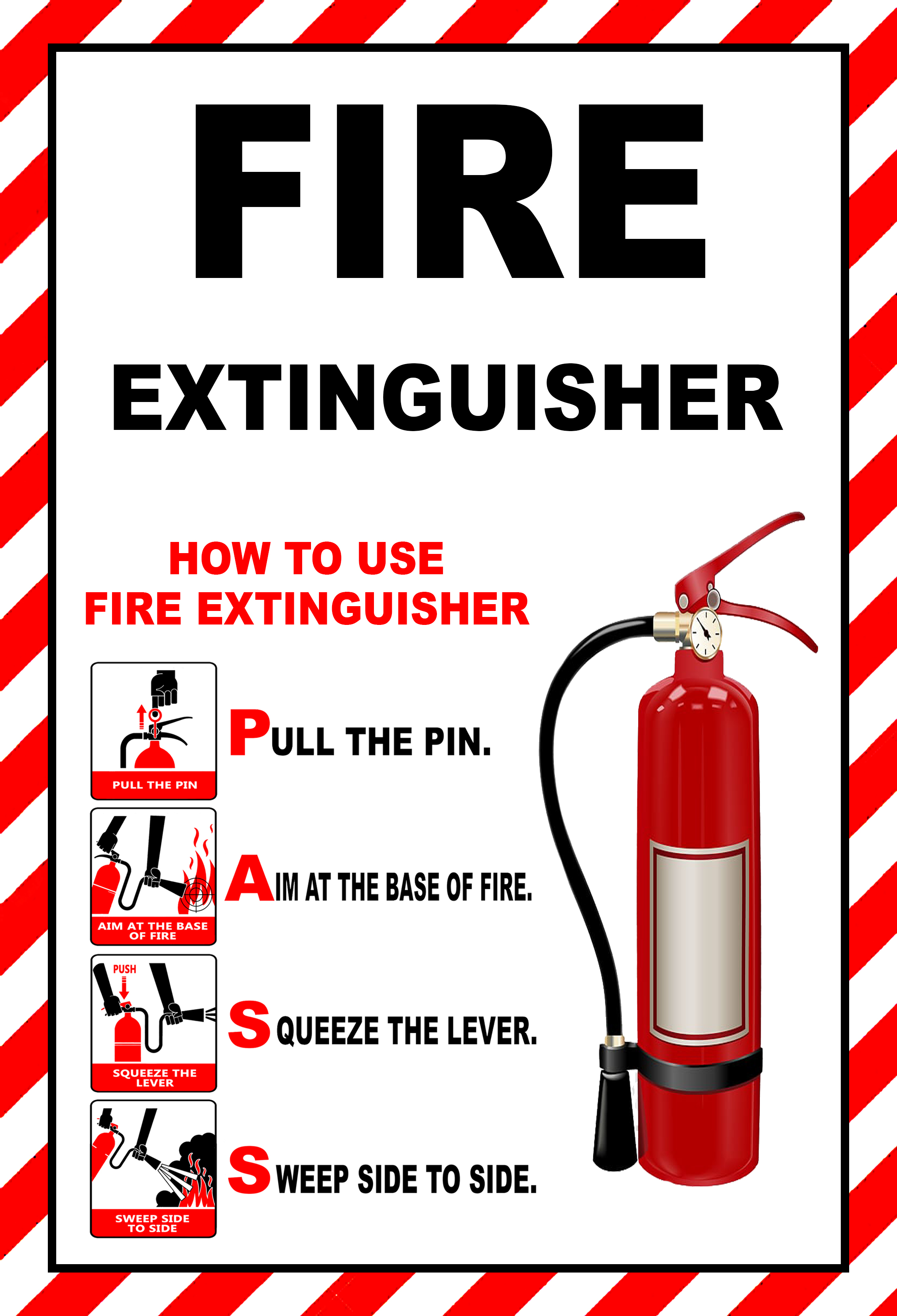 FIRE

EXTINGUISHER

HOW TO USE
FIRE EXTINGUISHER

PULL THE PIN

PULL THE PIN.

AIM AT THE BASE OF FIRE

AIM AT THE BASE OF FIRE.

PUSH

SQUEEZE THE LEVER

SQUEEZE THE LEVER.

SWEEP SIDE TO SIDE

SWEEP SIDE TO SIDE.