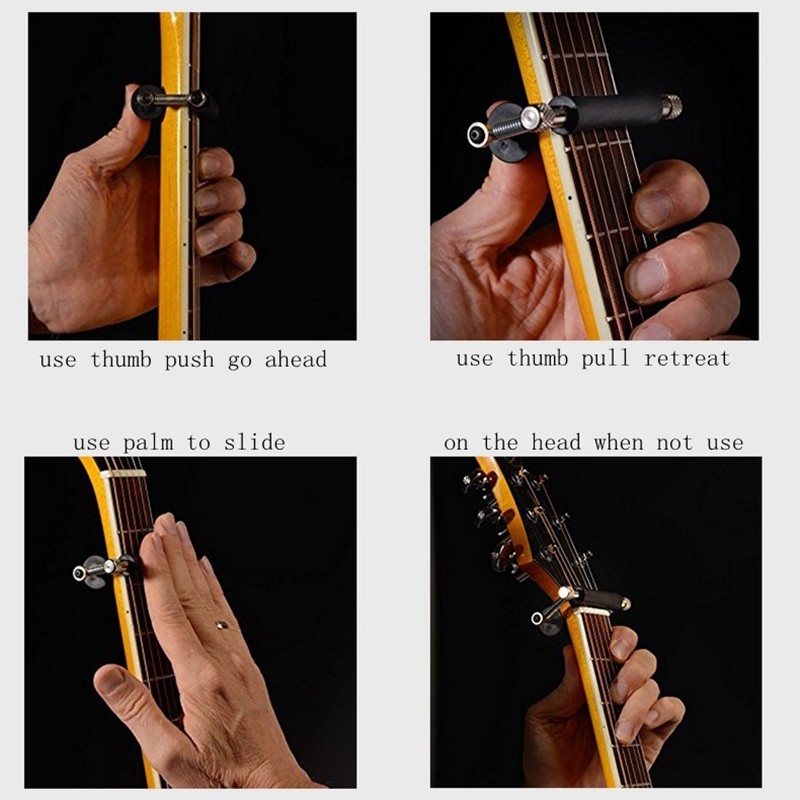 use thumb push go ahead

use thumb pull retreat

use palm to slide

on the head when not use