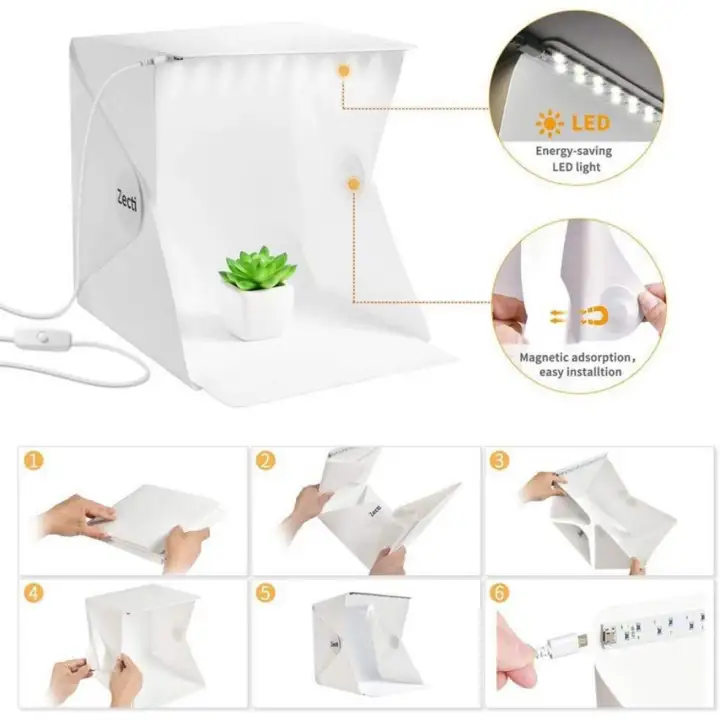 Zecti

LED
Energy-saving LED light

Magnetic adsorption, easy installtion

1

2

Zecti

3

4

5

Zecti

6