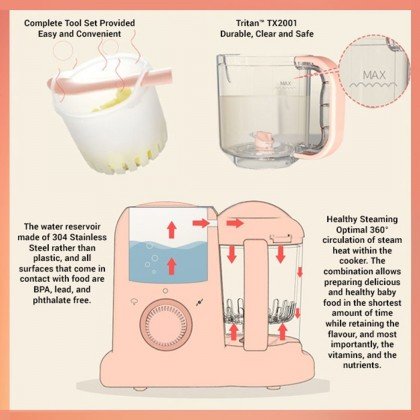 Complete Tool Set Provided
Easy and Convenient

Tritan™ TX2001
Durable, Clear and Safe

MAX

MAX

The water reservoir made of 304 Stainless Steel rather than plastic, and all surfaces that come in contact with food are BPA, lead, and phthalate free.

Healthy Steaming
Optimal 360° circulation of steam heat within the cooker. The combination allows preparing delicious and healthy baby food in the shortest amount of time while retaining the flavour, and most importantly, the vitamins, and the nutrients.