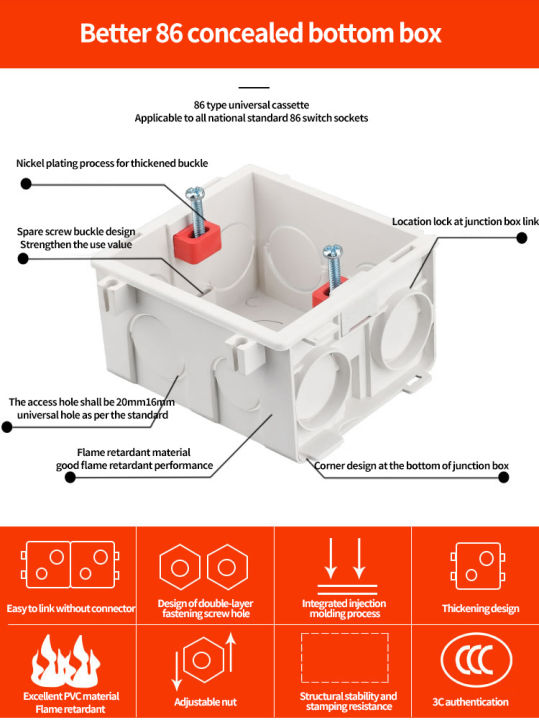 Better 86 concealed bottom box

86 type universal cassette
Applicable to all national standard 86 switch sockets

Nickel plating process for thickened buckle

Spare screw buckle design
Strengthen the use value

Location lock at junction box link

The access hole shall be 20mm16mm
universal hole as per the standard

Flame retardant material
good flame retardant performance

Corner design at the bottom of junction box

Easy to link without connector

Design of double-layer fastening screw hole

Integrated injection molding process

Thickening design

Excellent PVC material
Flame retardant

Adjustable nut

Structural stability and stamping resistance

CCC

3C authentication