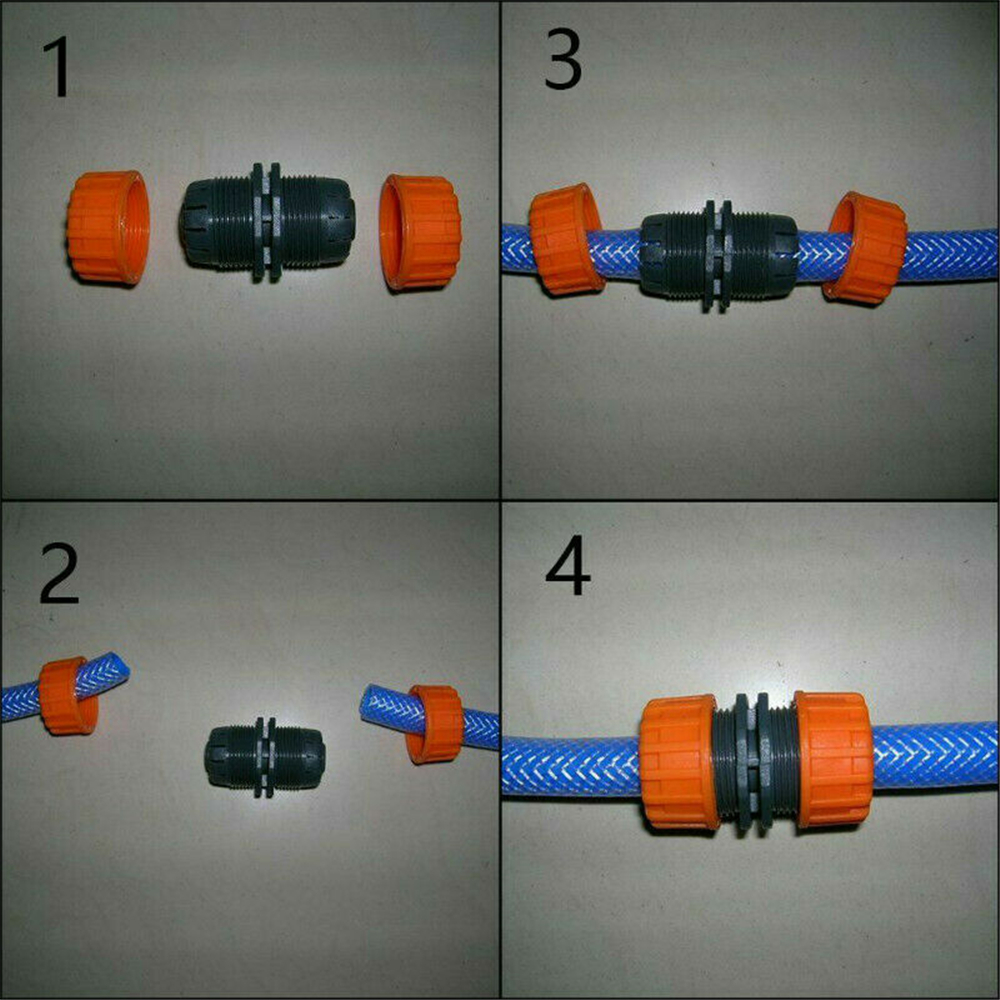 1

3

2

4